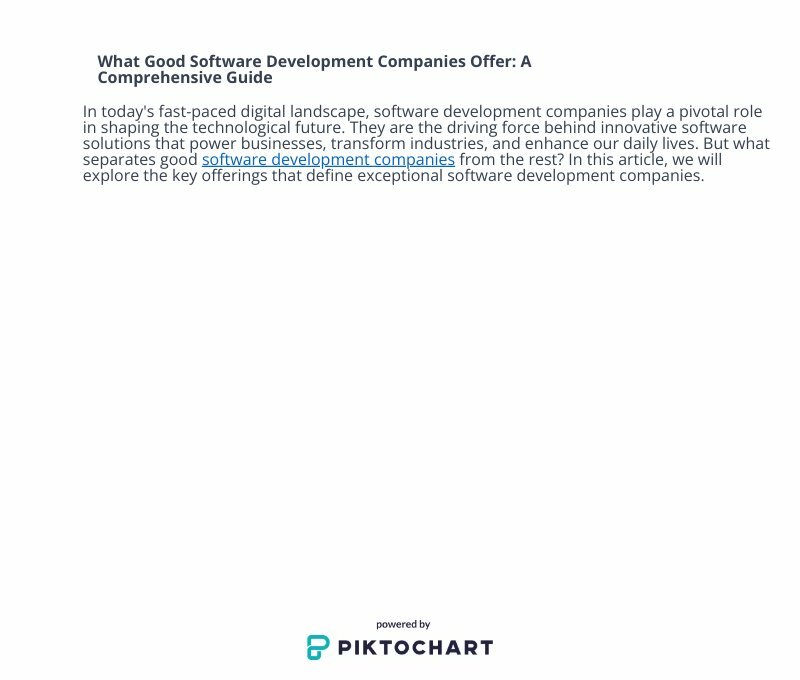 What Good Software Development Companies Offer: A Comprehensive Guide

In today's fast-paced digital landscape, software development companies play a pivotal role in shaping the technological future. They are the driving force behind innovative software solutions that power businesses, transform industries, and enhance our daily lives. But what separates good software development companies from the rest? In this article, we will explore the key offerings that define exceptional software development companies.

powered by
PIKTOCHART