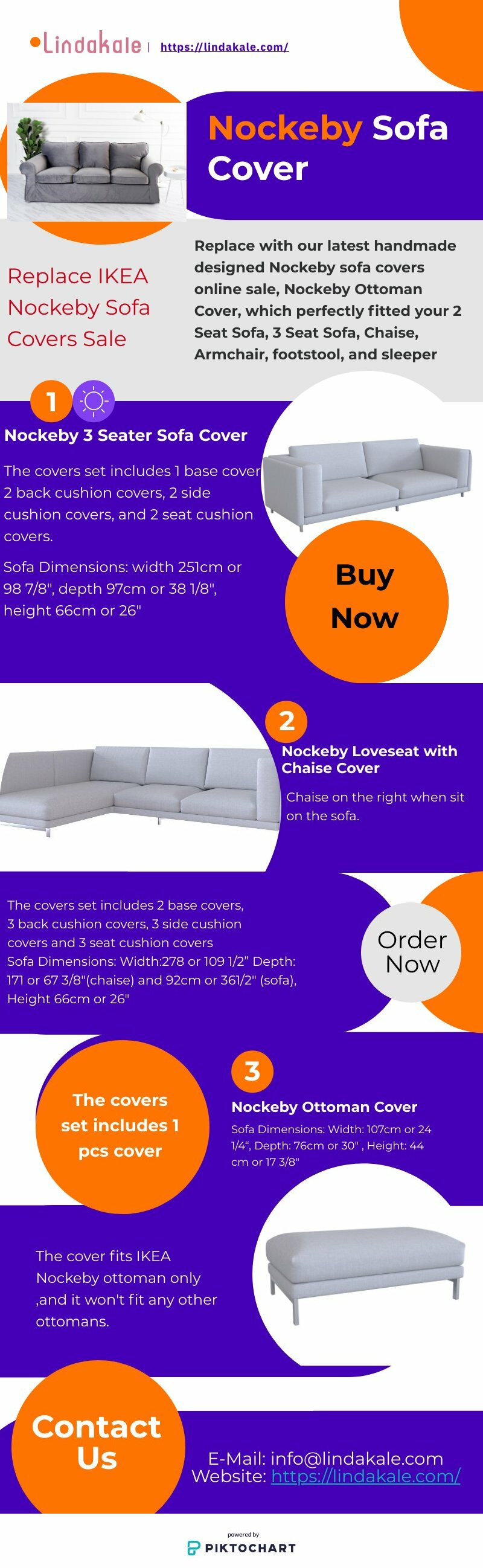 Lindakale | https://lindakale.com/

Nockeby Sofa Cover

Replace IKEA Nockeby Sofa Covers Sale

Replace with our latest handmade designed Nockeby sofa covers online sale, Nockeby Ottoman Cover, which perfectly fitted your 2 Seat Sofa, 3 Seat Sofa, Chaise, Armchair, footstool, and sleeper

1

Nockeby 3 Seater Sofa Cover

The covers set includes 1 base cover 2 back cushion covers, 2 side cushion covers, and 2 seat cushion covers.

Sofa Dimensions: width 251cm or 98 7/8", depth 97cm or 38 1/8", height 66cm or 26"

Buy Now

2

Nockeby Loveseat with Chaise Cover

Chaise on the right when sit on the sofa.

The covers set includes 2 base covers, 3 back cushion covers, 3 side cushion covers and 3 seat cushion covers
Sofa Dimensions: Width:278 or 109 1/2" Depth: 171 or 67 3/8"(chaise) and 92cm or 361/2" (sofa), Height 66cm or 26"

Order Now

The covers set includes 1 pcs cover

3

Nockeby Ottoman Cover

Sofa Dimensions: Width: 107cm or 24 1/4", Depth: 76cm or 30" , Height: 44 cm or 17 3/8"

The cover fits IKEA Nockeby ottoman only ,and it won't fit any other ottomans.

Contact Us

E-Mail: info@lindakale.com
Website: https://lindakale.com/

powered by
PIKTOCHART