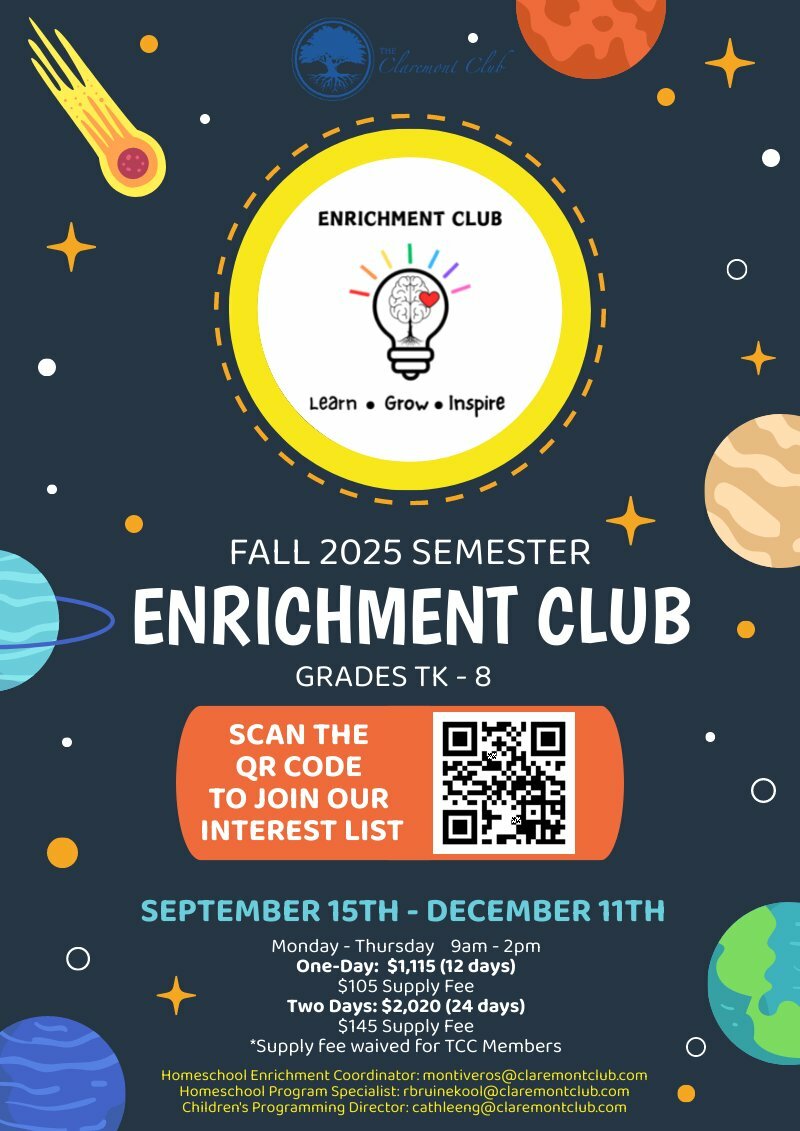 THE Claremont Club

ENRICHMENT CLUB

Learn • Grow • Inspire

FALL 2025 SEMESTER

ENRICHMENT CLUB

GRADES TK - 8

SCAN THE QR CODE TO JOIN OUR INTEREST LIST

SEPTEMBER 15TH - DECEMBER 11TH

Monday - Thursday 9am - 2pm
One-Day: $1,115 (12 days)
$105 Supply Fee
Two Days: $2,020 (24 days)
$145 Supply Fee
*Supply fee waived for TCC Members

Homeschool Enrichment Coordinator: montiveros@claremontclub.com
Homeschool Program Specialist: rbruinekool@claremontclub.com
Children's Programming Director: cathleeng@claremontclub.com