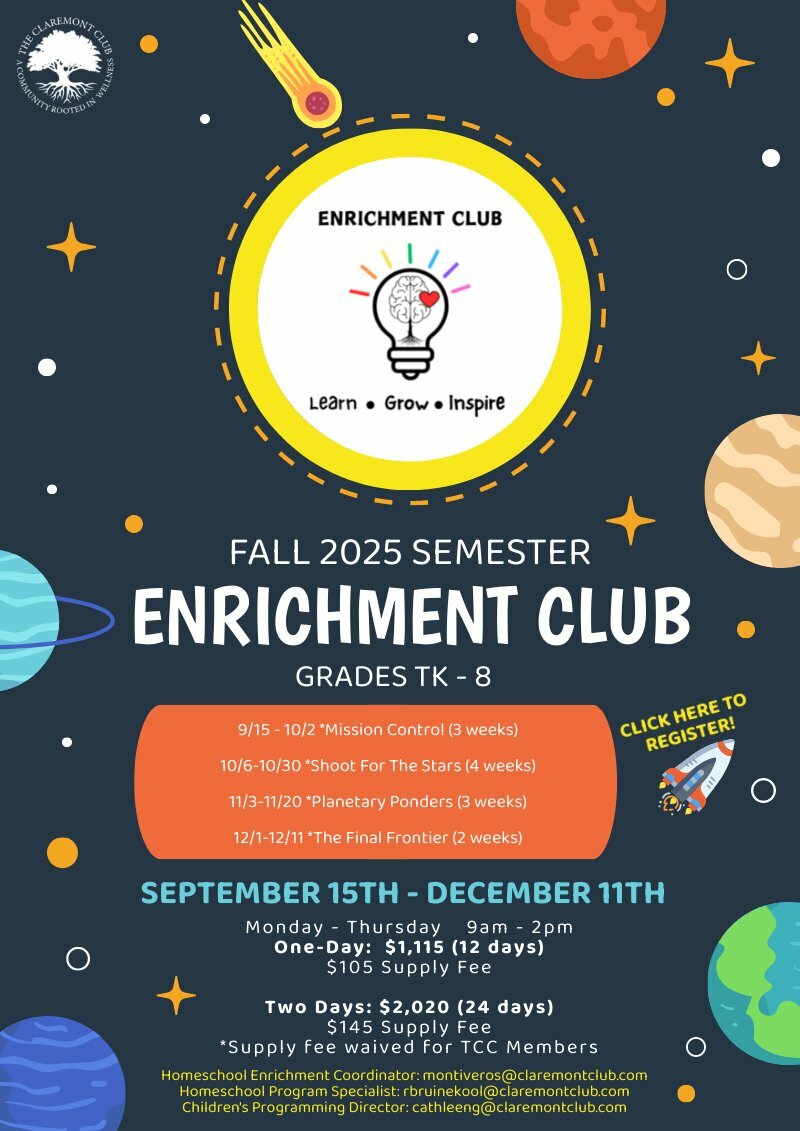 THE CLAREMONT CLUB
A COMMUNITY ROOTED IN WELLNESS

ENRICHMENT CLUB

Learn • Grow • Inspire

FALL 2025 SEMESTER
ENRICHMENT CLUB
GRADES TK - 8

9/15 - 10/2 *Mission Control (3 weeks)
10/6-10/30 *Shoot For The Stars (4 weeks)
11/3-11/20 *Planetary Ponders (3 weeks)
12/1-12/11 *The Final Frontier (2 weeks)

CLICK HERE TO REGISTER!

SEPTEMBER 15TH - DECEMBER 11TH
Monday - Thursday 9am - 2pm
One-Day: $1,115 (12 days)
$105 Supply Fee

Two Days: $2,020 (24 days)
$145 Supply Fee
*Supply fee waived for TCC Members

Homeschool Enrichment Coordinator: montiveros@claremontclub.com
Homeschool Program Specialist: rbruinekool@claremontclub.com
Children's Programming Director: cathleeng@claremontclub.com