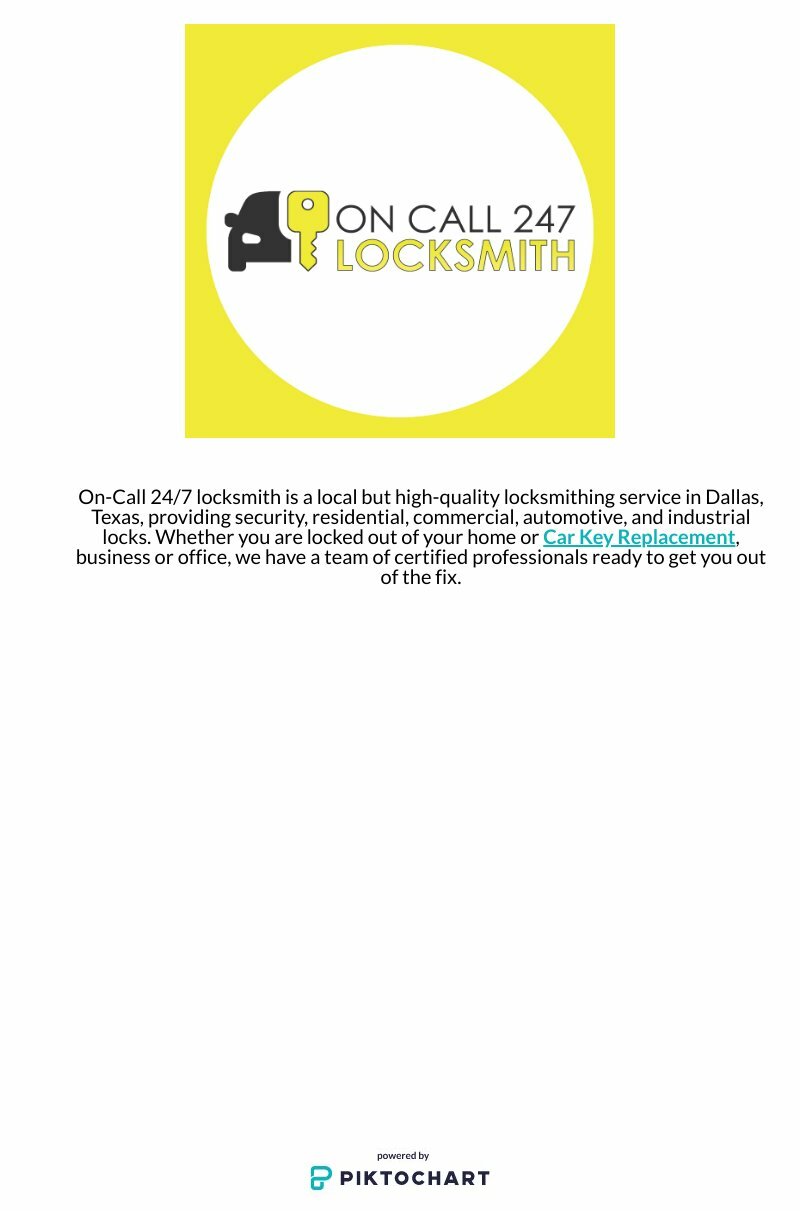 ON CALL 247
LOCKSMITH

On-Call 24/7 locksmith is a local but high-quality locksmithing service in Dallas, Texas, providing security, residential, commercial, automotive, and industrial locks. Whether you are locked out of your home or Car Key Replacement, business or office, we have a team of certified professionals ready to get you out of the fix.

powered by
PIKTOCHART