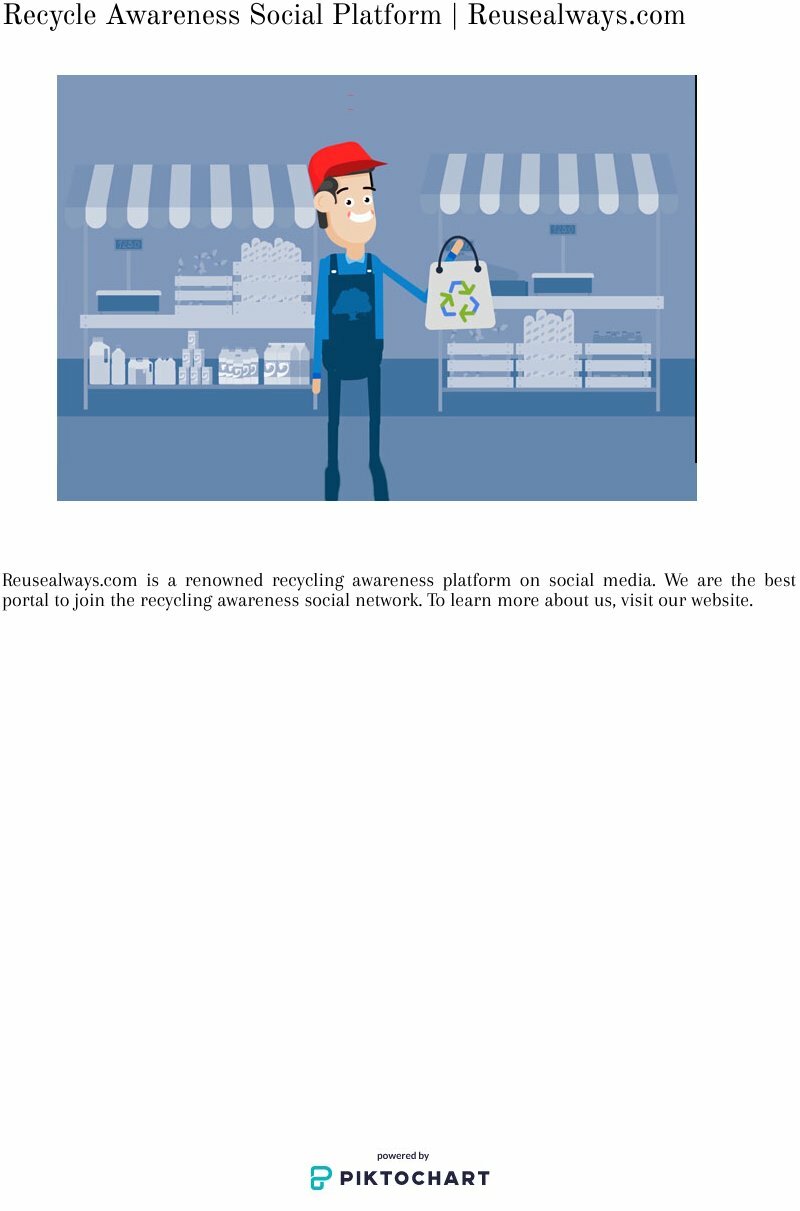 Recycle Awareness Social Platform | Reusealways.com

Reusealways.com is a renowned recycling awareness platform on social media. We are the best portal to join the recycling awareness social network. To learn more about us, visit our website.

powered by
PIKTOCHART