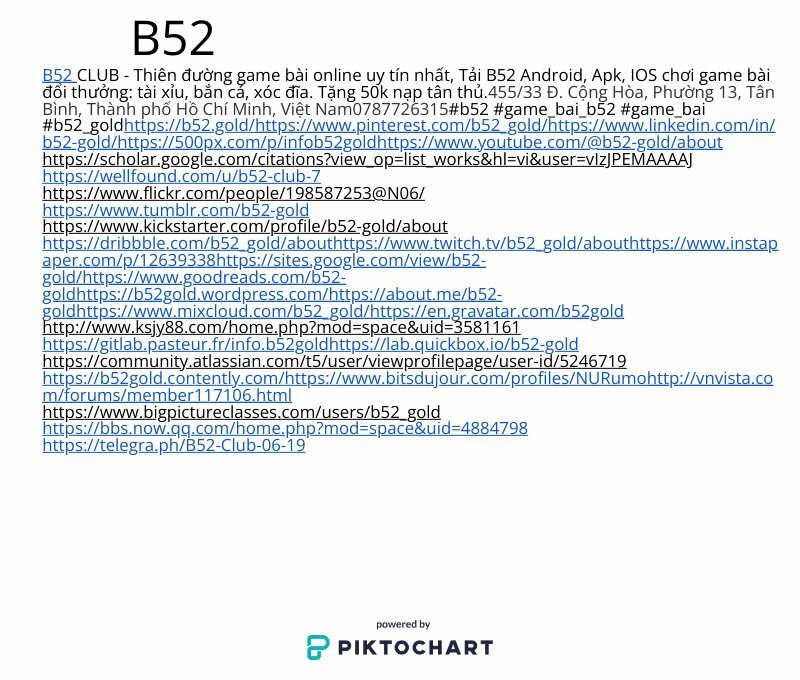 B52

B52 CLUB - Thiên đường game bài online uy tín nhất, Tải B52 Android, Apk, IOS chơi game bài đổi thưởng: tài xỉu, bắn cá, xóc đĩa. Tặng 50k nạp tân thủ.455/33 Đ. Cộng Hòa, Phường 13, Tân Bình, Thành phố Hồ Chí Minh, Việt Nam0787726315#b52 #game_bai_b52 #game_bai #b52_goldhttps://b52.gold/https://www.pinterest.com/b52_gold/https://www.linkedin.com/in/b52-gold/https://500px.com/p/infob52goldhttps://www.youtube.com/@b52-gold/about https://scholar.google.com/citations?view_op=list_works&hl=vi&user=vIzJPEMAAAAJ https://wellfound.com/u/b52-club-7 https://www.flickr.com/people/198587253@N06/ https://www.tumblr.com/b52-gold https://www.kickstarter.com/profile/b52-gold/about https://dribbble.com/b52_gold/abouthttps://www.twitch.tv/b52_gold/abouthttps://www.instapaper.com/p/12639338https://sites.google.com/view/b52-gold/https://www.goodreads.com/b52-goldhttps://b52gold.wordpress.com/https://about.me/b52-goldhttps://www.mixcloud.com/b52_gold/https://en.gravatar.com/b52gold http://www.ksjy88.com/home.php?mod=space&uid=3581161 https://gitlab.pasteur.fr/info.b52goldhttps://lab.quickbox.io/b52-gold https://community.atlassian.com/t5/user/viewprofilepage/user-id/5246719 https://b52gold.contently.com/https://www.bitsdujour.com/profiles/NURumohttp://vnvista.com/forums/member117106.html https://www.bigpictureclasses.com/users/b52_gold https://bbs.now.qq.com/home.php?mod=space&uid=4884798 https://telegra.ph/B52-Club-06-19

powered by
PIKTOCHART