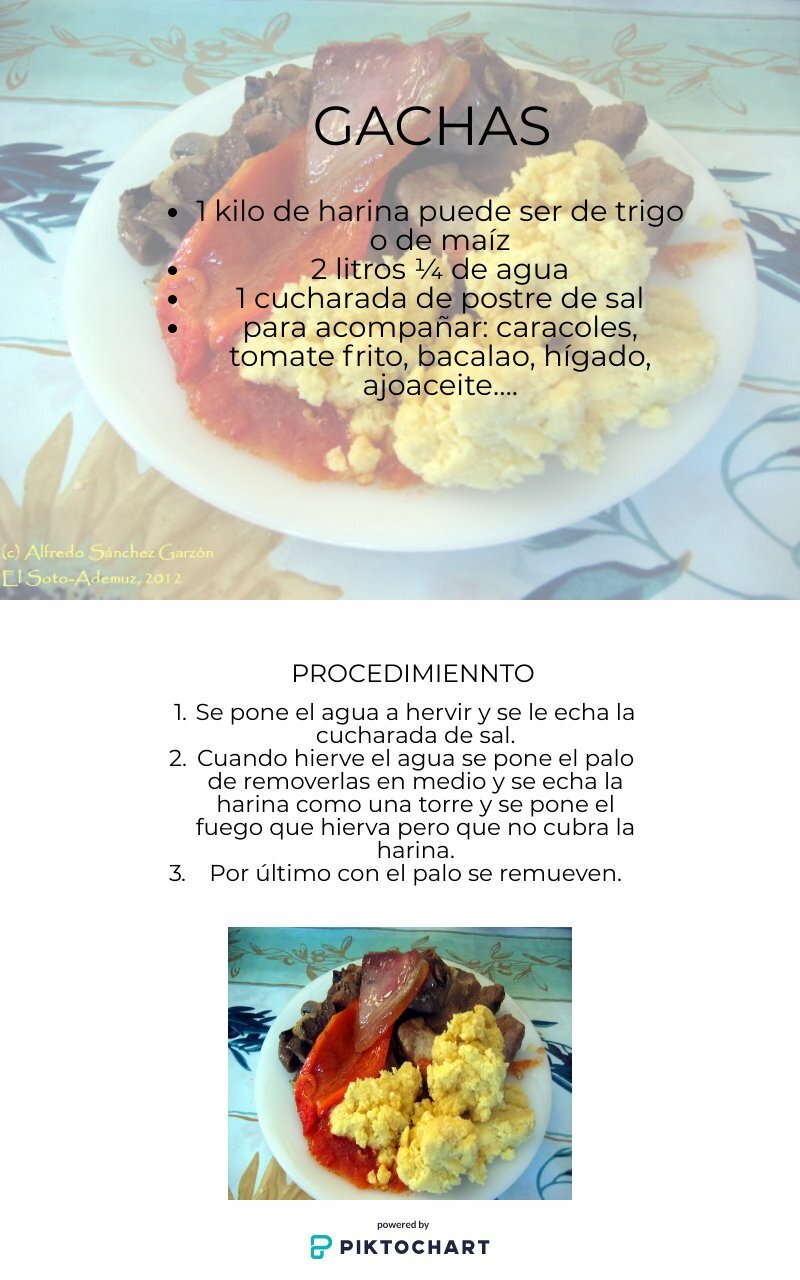 GACHAS

- 1 kilo de harina puede ser de trigo o de maíz
- 2 litros ¼ de agua
- 1 cucharada de postre de sal
- para acompañar: caracoles, tomate frito, bacalao, hígado, ajoaceite....

(c) Alfredo Sánchez Garzón
El Soto-Ademuz, 2012

PROCEDIMIENNTO

1. Se pone el agua a hervir y se le echa la cucharada de sal.
2. Cuando hierve el agua se pone el palo de removerlas en medio y se echa la harina como una torre y se pone el fuego que hierva pero que no cubra la harina.
3. Por último con el palo se remueven.

powered by
PIKTOCHART