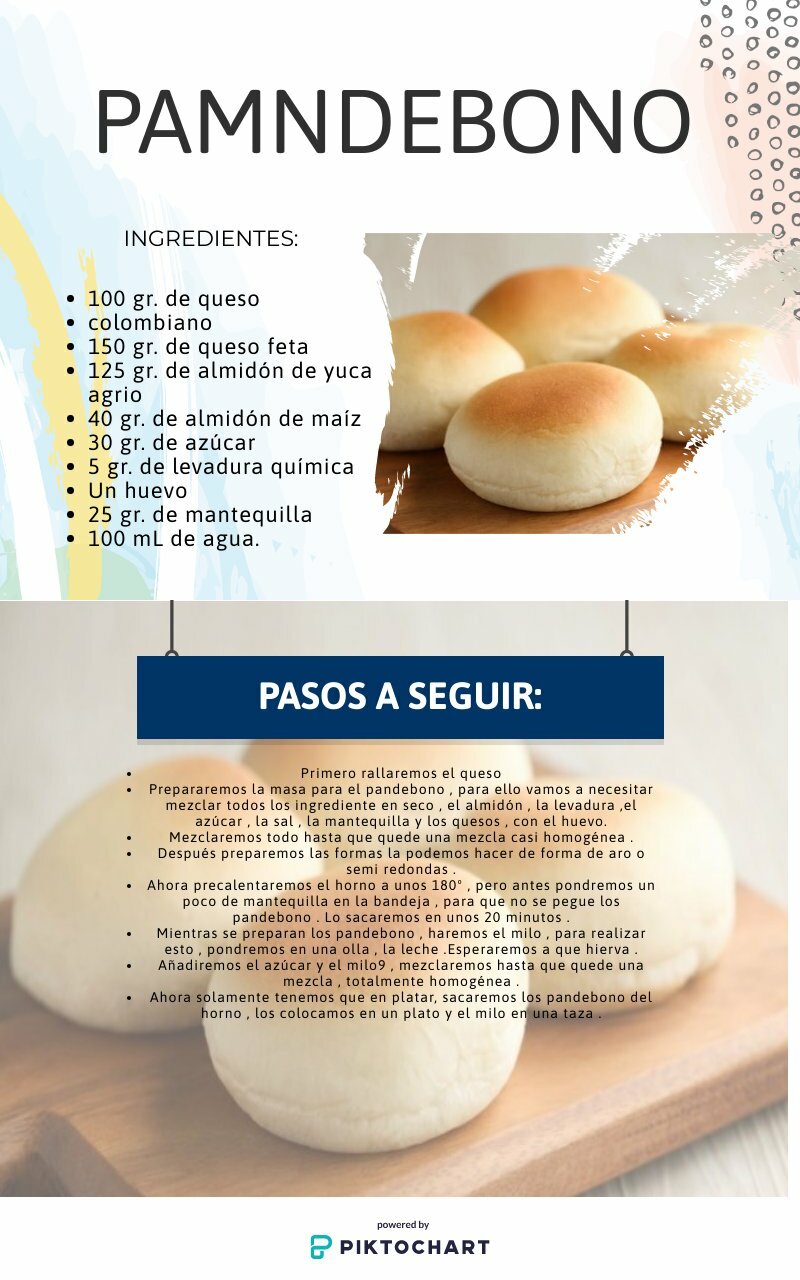 PAMNDEBONO

INGREDIENTES:

- 100 gr. de queso
- colombiano
- 150 gr. de queso feta
- 125 gr. de almidón de yuca agrio
- 40 gr. de almidón de maíz
- 30 gr. de azúcar
- 5 gr. de levadura química
- Un huevo
- 25 gr. de mantequilla
- 100 mL de agua.

PASOS A SEGUIR:

- Primero rallaremos el queso
- Prepararemos la masa para el pandebono , para ello vamos a necesitar mezclar todos los ingrediente en seco , el almidón , la levadura ,el azúcar , la sal , la mantequilla y los quesos , con el huevo.
- Mezclaremos todo hasta que quede una mezcla casi homogénea .
- Después preparemos las formas la podemos hacer de forma de aro o semi redondas .
- Ahora precalentaremos el horno a unos 180° , pero antes pondremos un poco de mantequilla en la bandeja , para que no se pegue los pandebono . Lo sacaremos en unos 20 minutos .
- Mientras se preparan los pandebono , haremos el milo , para realizar esto , pondremos en una olla , la leche .Esperaremos a que hierva .
- Añadiremos el azúcar y el milo9 , mezclaremos hasta que quede una mezcla , totalmente homogénea .
- Ahora solamente tenemos que en platar, sacaremos los pandebono del horno , los colocamos en un plato y el milo en una taza .

powered by
PIKTOCHART