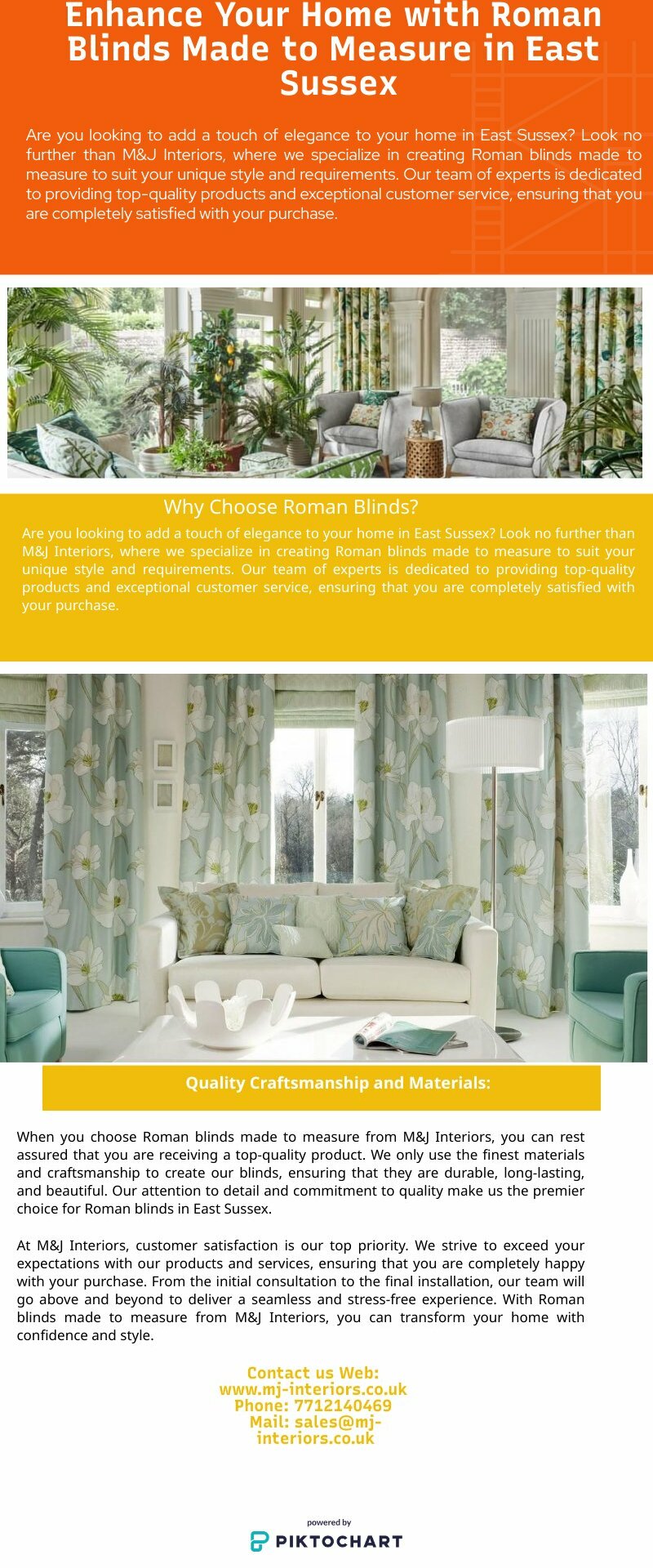 Enhance Your Home with Roman Blinds Made to Measure in East Sussex

Are you looking to add a touch of elegance to your home in East Sussex? Look no further than M&J Interiors, where we specialize in creating Roman blinds made to measure to suit your unique style and requirements. Our team of experts is dedicated to providing top-quality products and exceptional customer service, ensuring that you are completely satisfied with your purchase.

Why Choose Roman Blinds?

Are you looking to add a touch of elegance to your home in East Sussex? Look no further than M&J Interiors, where we specialize in creating Roman blinds made to measure to suit your unique style and requirements. Our team of experts is dedicated to providing top-quality products and exceptional customer service, ensuring that you are completely satisfied with your purchase.

Quality Craftsmanship and Materials:

When you choose Roman blinds made to measure from M&J Interiors, you can rest assured that you are receiving a top-quality product. We only use the finest materials and craftsmanship to create our blinds, ensuring that they are durable, long-lasting, and beautiful. Our attention to detail and commitment to quality make us the premier choice for Roman blinds in East Sussex.

At M&J Interiors, customer satisfaction is our top priority. We strive to exceed your expectations with our products and services, ensuring that you are completely happy with your purchase. From the initial consultation to the final installation, our team will go above and beyond to deliver a seamless and stress-free experience. With Roman blinds made to measure from M&J Interiors, you can transform your home with confidence and style.

Contact us Web: www.mj-interiors.co.uk
Phone: 7712140469
Mail: sales@mj-interiors.co.uk

powered by
PIKTOCHART