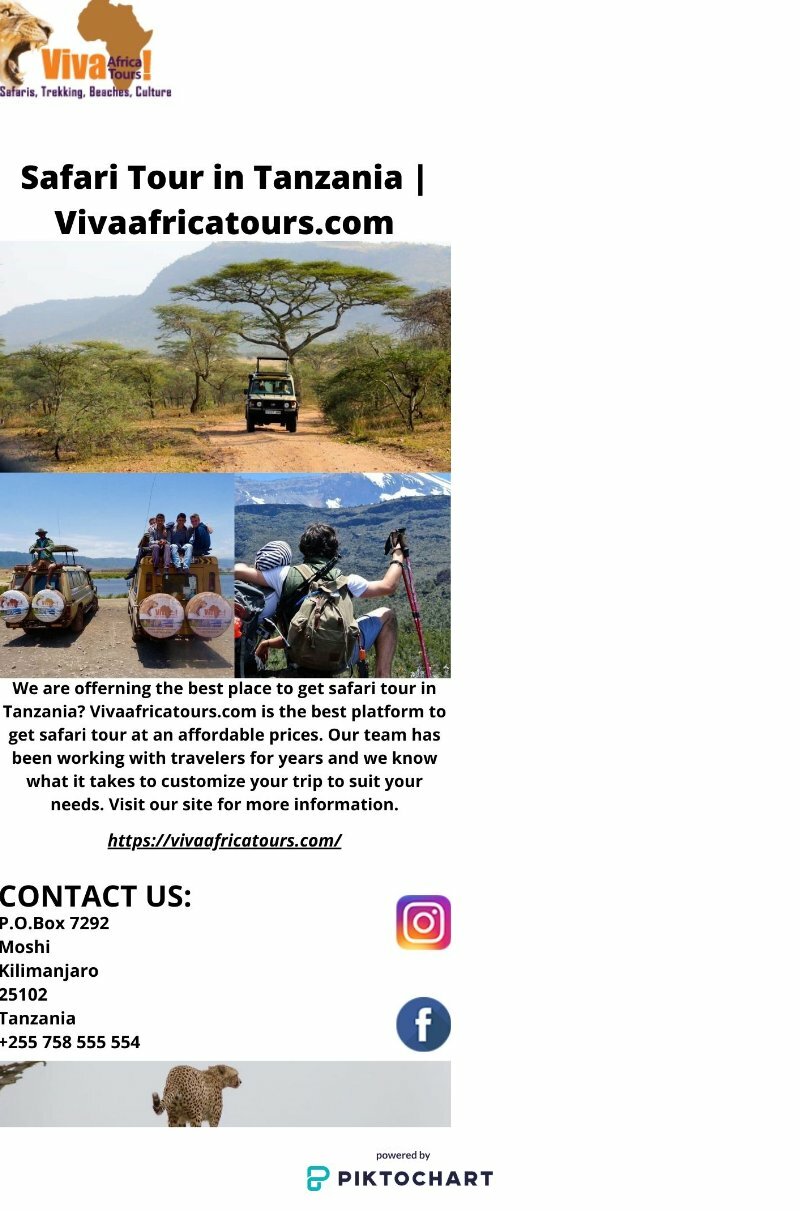 Viva Africa Tours!
Safaris, Trekking, Beaches, Culture

Safari Tour in Tanzania | Vivaafricatours.com

We are offerning the best place to get safari tour in Tanzania? Vivaafricatours.com is the best platform to get safari tour at an affordable prices. Our team has been working with travelers for years and we know what it takes to customize your trip to suit your needs. Visit our site for more information.

https://vivaafricatours.com/

CONTACT US:
P.O.Box 7292
Moshi
Kilimanjaro
25102
Tanzania
+255 758 555 554

powered by
PIKTOCHART