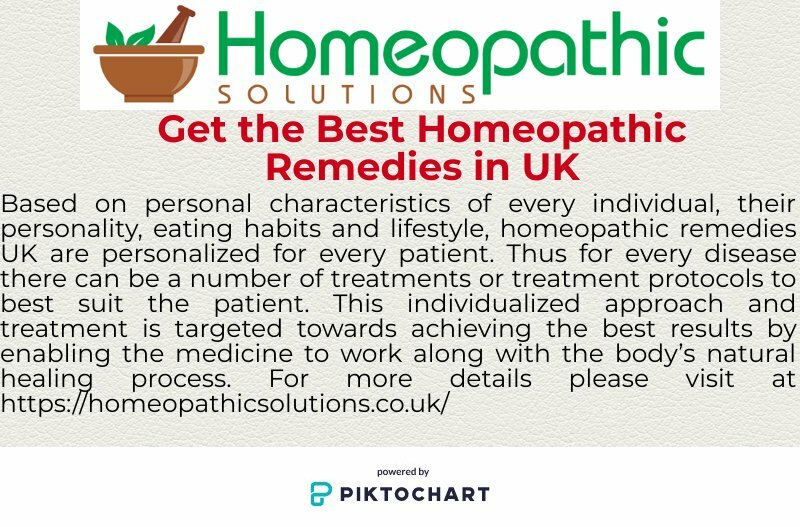 Homeopathic
SOLUTIONS

Get the Best Homeopathic Remedies in UK

Based on personal characteristics of every individual, their personality, eating habits and lifestyle, homeopathic remedies UK are personalized for every patient. Thus for every disease there can be a number of treatments or treatment protocols to best suit the patient. This individualized approach and treatment is targeted towards achieving the best results by enabling the medicine to work along with the body's natural healing process. For more details please visit at https://homeopathicsolutions.co.uk/

powered by
PIKTOCHART