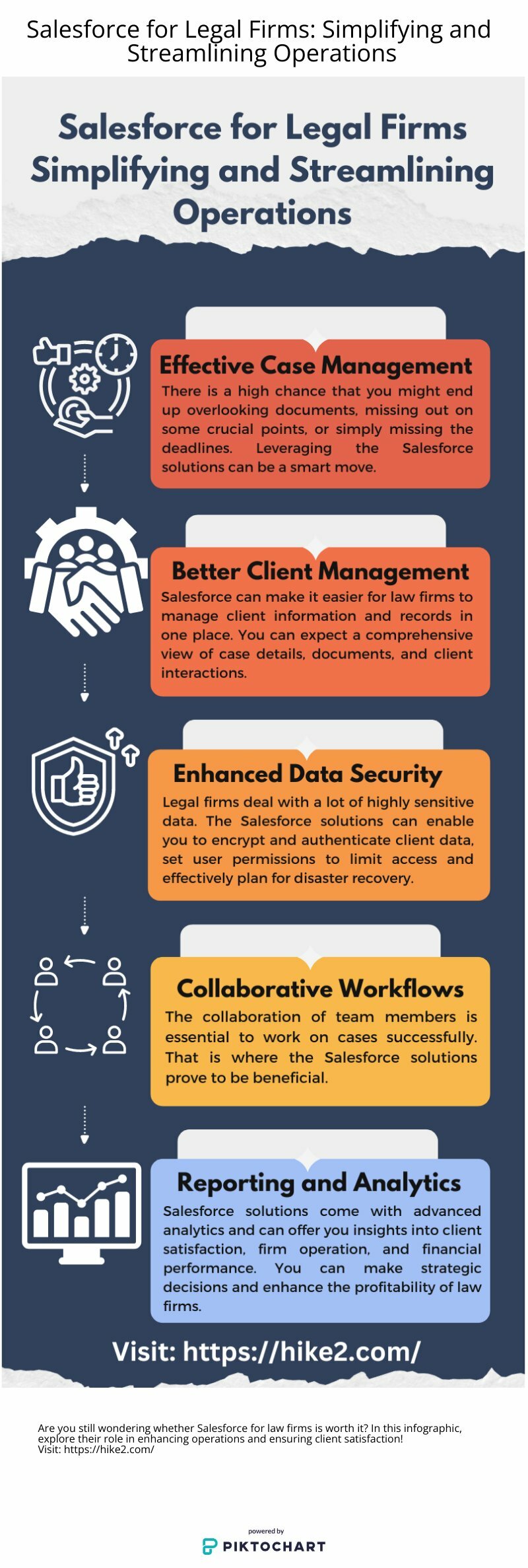 Salesforce for Legal Firms: Simplifying and Streamlining Operations

Salesforce for Legal Firms Simplifying and Streamlining Operations

Effective Case Management

There is a high chance that you might end up overlooking documents, missing out on some crucial points, or simply missing the deadlines. Leveraging the Salesforce solutions can be a smart move.

Better Client Management

Salesforce can make it easier for law firms to manage client information and records in one place. You can expect a comprehensive view of case details, documents, and client interactions.

Enhanced Data Security

Legal firms deal with a lot of highly sensitive data. The Salesforce solutions can enable you to encrypt and authenticate client data, set user permissions to limit access and effectively plan for disaster recovery.

Collaborative Workflows

The collaboration of team members is essential to work on cases successfully. That is where the Salesforce solutions prove to be beneficial.

Reporting and Analytics

Salesforce solutions come with advanced analytics and can offer you insights into client satisfaction, firm operation, and financial performance. You can make strategic decisions and enhance the profitability of law firms.

Visit: https://hike2.com/

Are you still wondering whether Salesforce for law firms is worth it? In this infographic, explore their role in enhancing operations and ensuring client satisfaction!
Visit: https://hike2.com/

powered by
PIKTOCHART