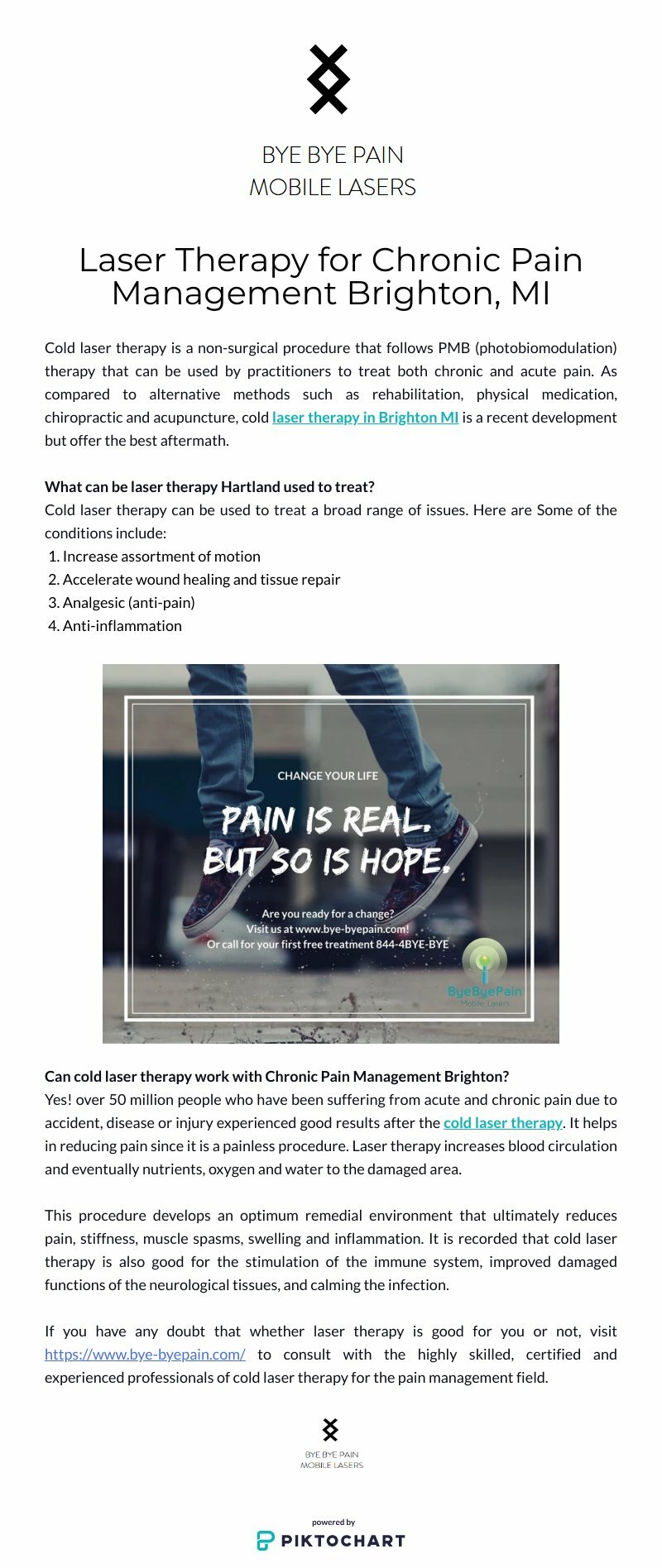 BYE BYE PAIN
MOBILE LASERS

Laser Therapy for Chronic Pain Management Brighton, MI

Cold laser therapy is a non-surgical procedure that follows PMB (photobiomodulation) therapy that can be used by practitioners to treat both chronic and acute pain. As compared to alternative methods such as rehabilitation, physical medication, chiropractic and acupuncture, cold laser therapy in Brighton MI is a recent development but offer the best aftermath.

What can be laser therapy Hartland used to treat?
Cold laser therapy can be used to treat a broad range of issues. Here are Some of the conditions include:
1. Increase assortment of motion
2. Accelerate wound healing and tissue repair
3. Analgesic (anti-pain)
4. Anti-inflammation

CHANGE YOUR LIFE

PAIN IS REAL.
BUT SO IS HOPE.

Are you ready for a change?
Visit us at www.bye-byepain.com!
Or call for your first free treatment 844-4BYE-BYE

ByeByePain
Mobile Lasers

Can cold laser therapy work with Chronic Pain Management Brighton?
Yes! over 50 million people who have been suffering from acute and chronic pain due to accident, disease or injury experienced good results after the cold laser therapy. It helps in reducing pain since it is a painless procedure. Laser therapy increases blood circulation and eventually nutrients, oxygen and water to the damaged area.

This procedure develops an optimum remedial environment that ultimately reduces pain, stiffness, muscle spasms, swelling and inflammation. It is recorded that cold laser therapy is also good for the stimulation of the immune system, improved damaged functions of the neurological tissues, and calming the infection.

If you have any doubt that whether laser therapy is good for you or not, visit https://www.bye-byepain.com/ to consult with the highly skilled, certified and experienced professionals of cold laser therapy for the pain management field.

BYE BYE PAIN
MOBILE LASERS

powered by
PIKTOCHART