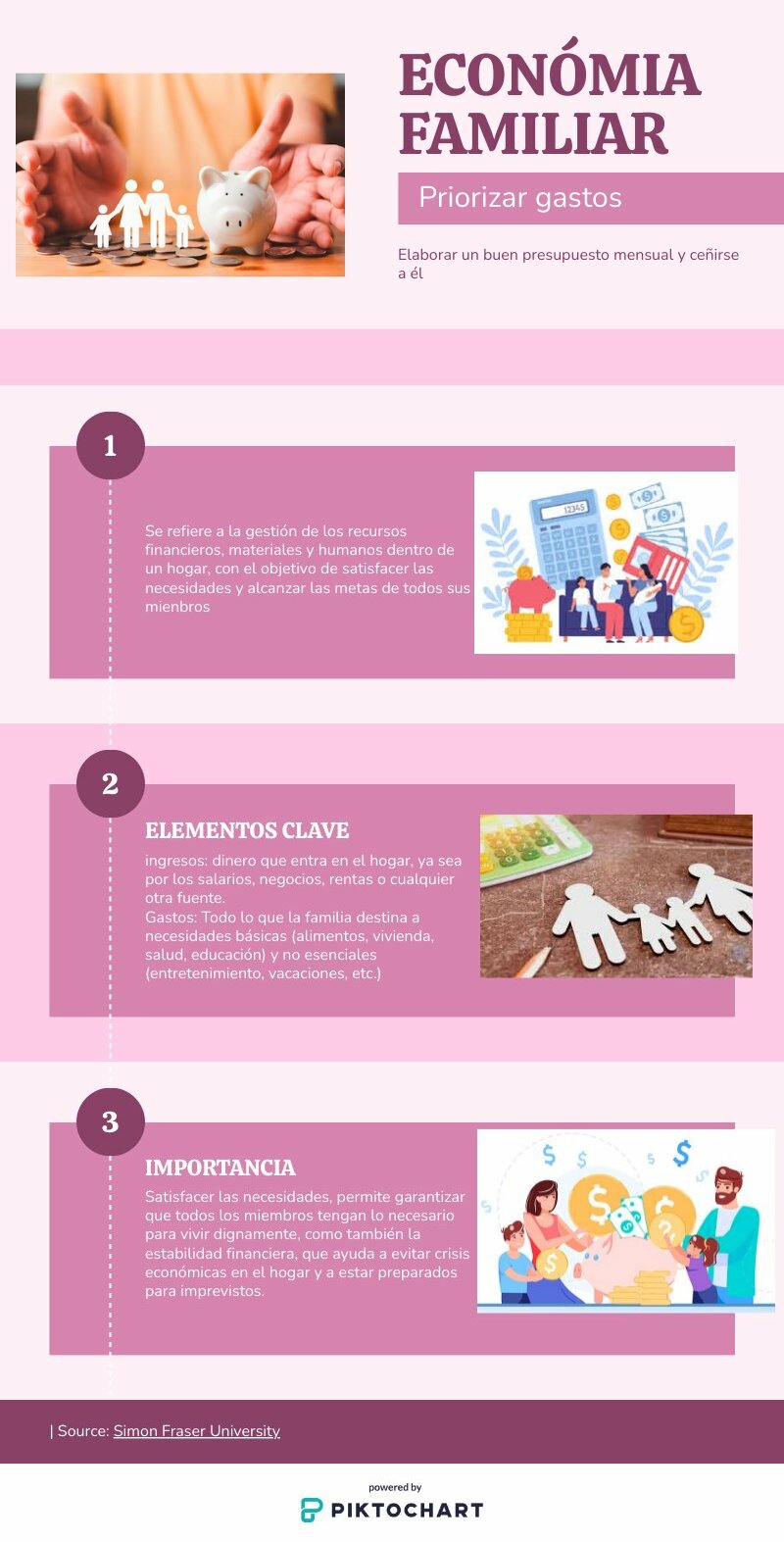 ECONÓMIA FAMILIAR

Priorizar gastos

Elaborar un buen presupuesto mensual y ceñirse a él

1

Se refiere a la gestión de los recursos financieros, materiales y humanos dentro de un hogar, con el objetivo de satisfacer las necesidades y alcanzar las metas de todos sus mienbros

12345

2

ELEMENTOS CLAVE

ingresos: dinero que entra en el hogar, ya sea por los salarios, negocios, rentas o cualquier otra fuente.
Gastos: Todo lo que la familia destina a necesidades básicas (alimentos, vivienda, salud, educación) y no esenciales (entretenimiento, vacaciones, etc.)

3

IMPORTANCIA

Satisfacer las necesidades, permite garantizar que todos los miembros tengan lo necesario para vivir dignamente, como también la estabilidad financiera, que ayuda a evitar crisis económicas en el hogar y a estar preparados para imprevistos.

| Source: Simon Fraser University

powered by
PIKTOCHART