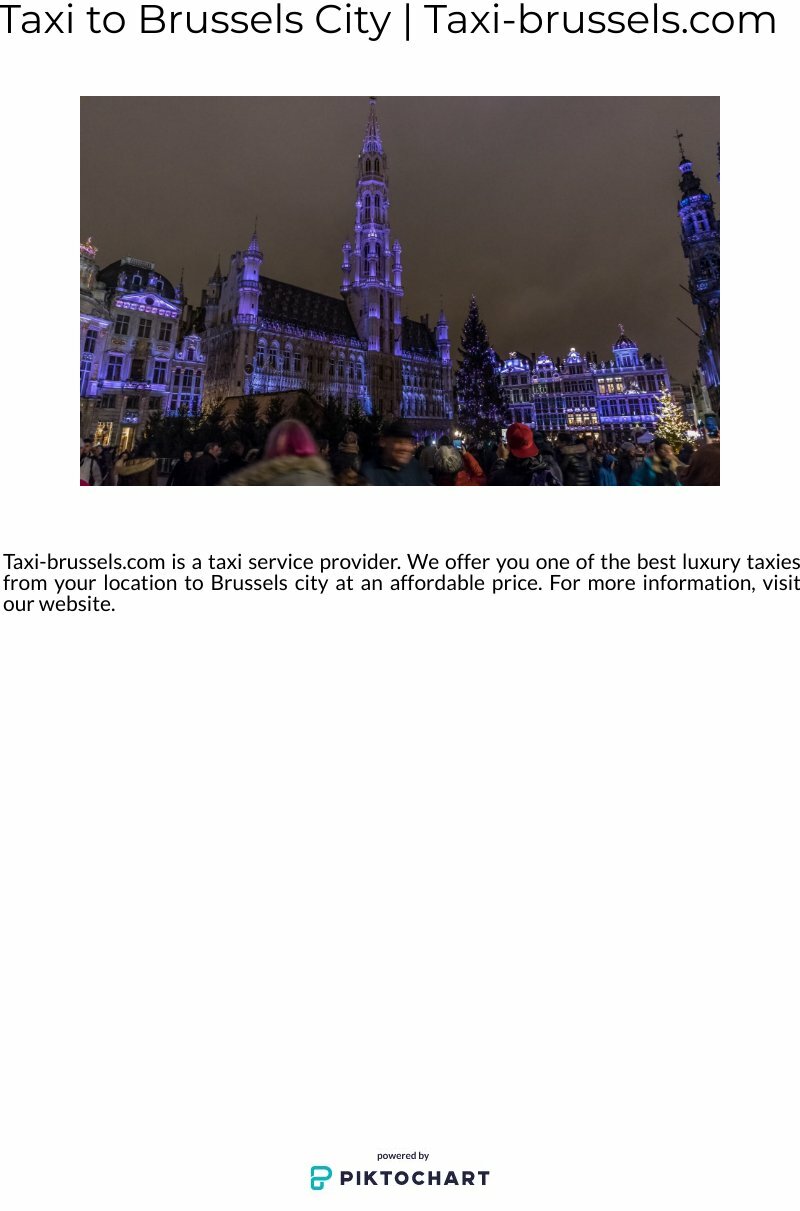 Taxi to Brussels City | Taxi-brussels.com

Taxi-brussels.com is a taxi service provider. We offer you one of the best luxury taxies from your location to Brussels city at an affordable price. For more information, visit our website.

powered by
PIKTOCHART