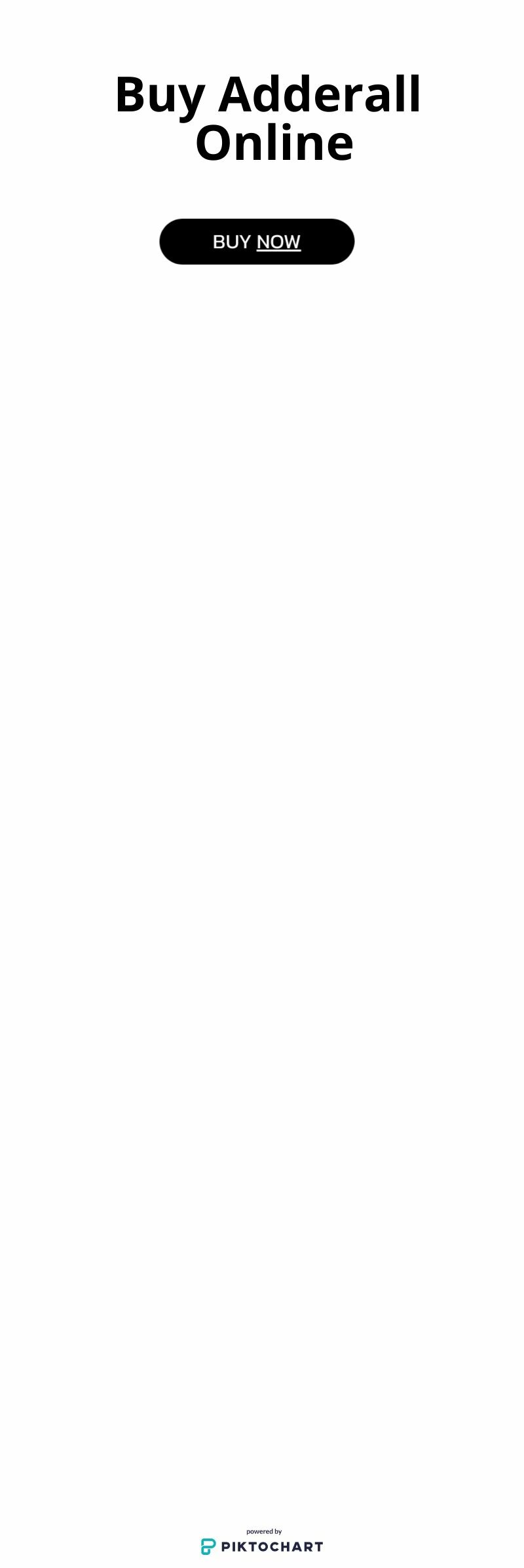 Buy Adderall Online

BUY NOW

powered by
PIKTOCHART