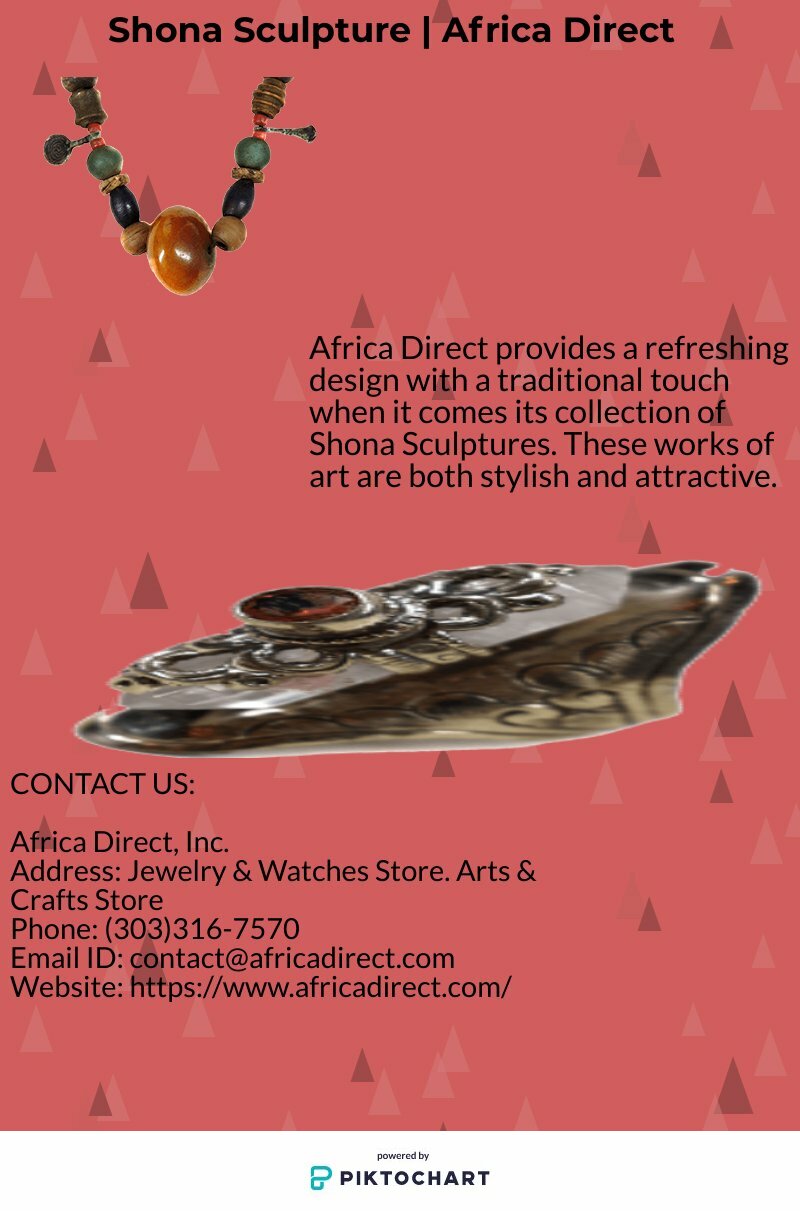 Shona Sculpture | Africa Direct

Africa Direct provides a refreshing design with a traditional touch when it comes its collection of Shona Sculptures. These works of art are both stylish and attractive.

CONTACT US:

Africa Direct, Inc.
Address: Jewelry & Watches Store. Arts & Crafts Store
Phone: (303)316-7570
Email ID: contact@africadirect.com
Website: https://www.africadirect.com/

powered by
PIKTOCHART