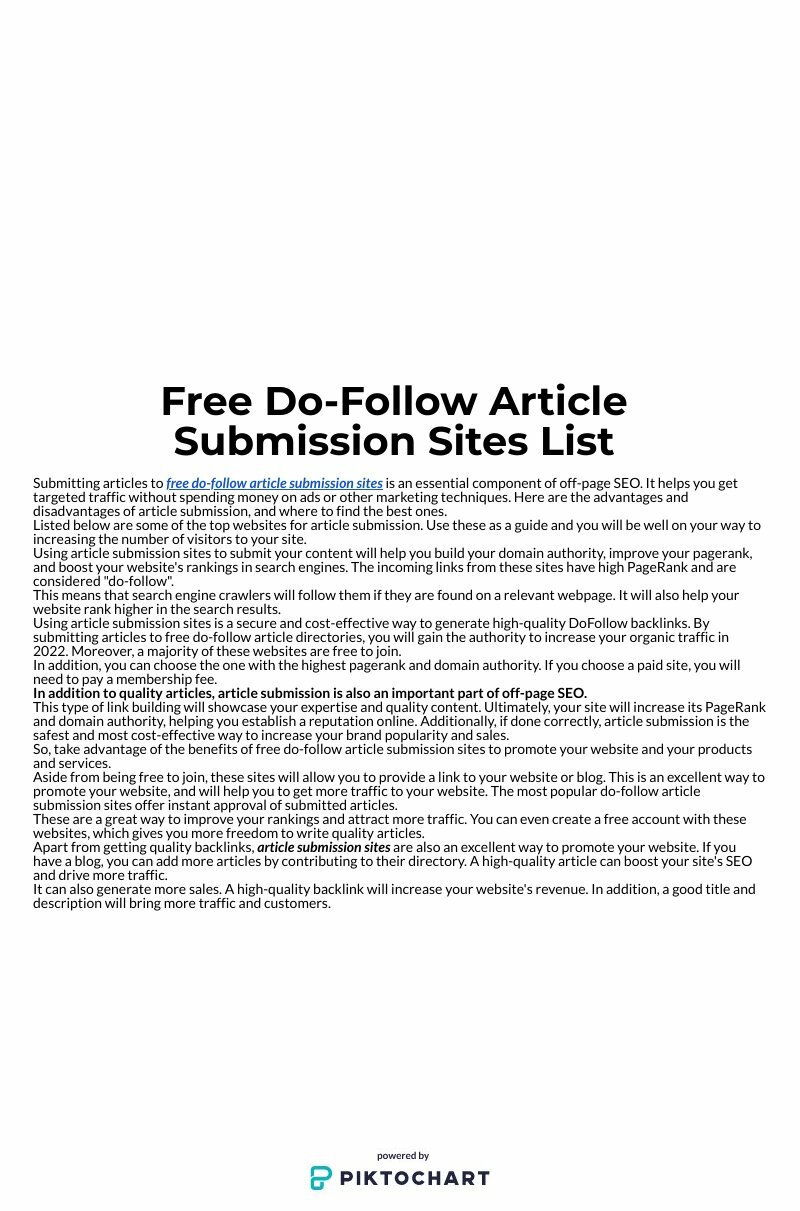 Free Do-Follow Article Submission Sites List

Submitting articles to free do-follow article submission sites is an essential component of off-page SEO. It helps you get targeted traffic without spending money on ads or other marketing techniques. Here are the advantages and disadvantages of article submission, and where to find the best ones.
Listed below are some of the top websites for article submission. Use these as a guide and you will be well on your way to increasing the number of visitors to your site.
Using article submission sites to submit your content will help you build your domain authority, improve your pagerank, and boost your website's rankings in search engines. The incoming links from these sites have high PageRank and are considered "do-follow".
This means that search engine crawlers will follow them if they are found on a relevant webpage. It will also help your website rank higher in the search results.
Using article submission sites is a secure and cost-effective way to generate high-quality DoFollow backlinks. By submitting articles to free do-follow article directories, you will gain the authority to increase your organic traffic in 2022. Moreover, a majority of these websites are free to join.
In addition, you can choose the one with the highest pagerank and domain authority. If you choose a paid site, you will need to pay a membership fee.
In addition to quality articles, article submission is also an important part of off-page SEO.
This type of link building will showcase your expertise and quality content. Ultimately, your site will increase its PageRank and domain authority, helping you establish a reputation online. Additionally, if done correctly, article submission is the safest and most cost-effective way to increase your brand popularity and sales.
So, take advantage of the benefits of free do-follow article submission sites to promote your website and your products and services.
Aside from being free to join, these sites will allow you to provide a link to your website or blog. This is an excellent way to promote your website, and will help you to get more traffic to your website. The most popular do-follow article submission sites offer instant approval of submitted articles.
These are a great way to improve your rankings and attract more traffic. You can even create a free account with these websites, which gives you more freedom to write quality articles.
Apart from getting quality backlinks, article submission sites are also an excellent way to promote your website. If you have a blog, you can add more articles by contributing to their directory. A high-quality article can boost your site's SEO and drive more traffic.
It can also generate more sales. A high-quality backlink will increase your website's revenue. In addition, a good title and description will bring more traffic and customers.

powered by
PIKTOCHART