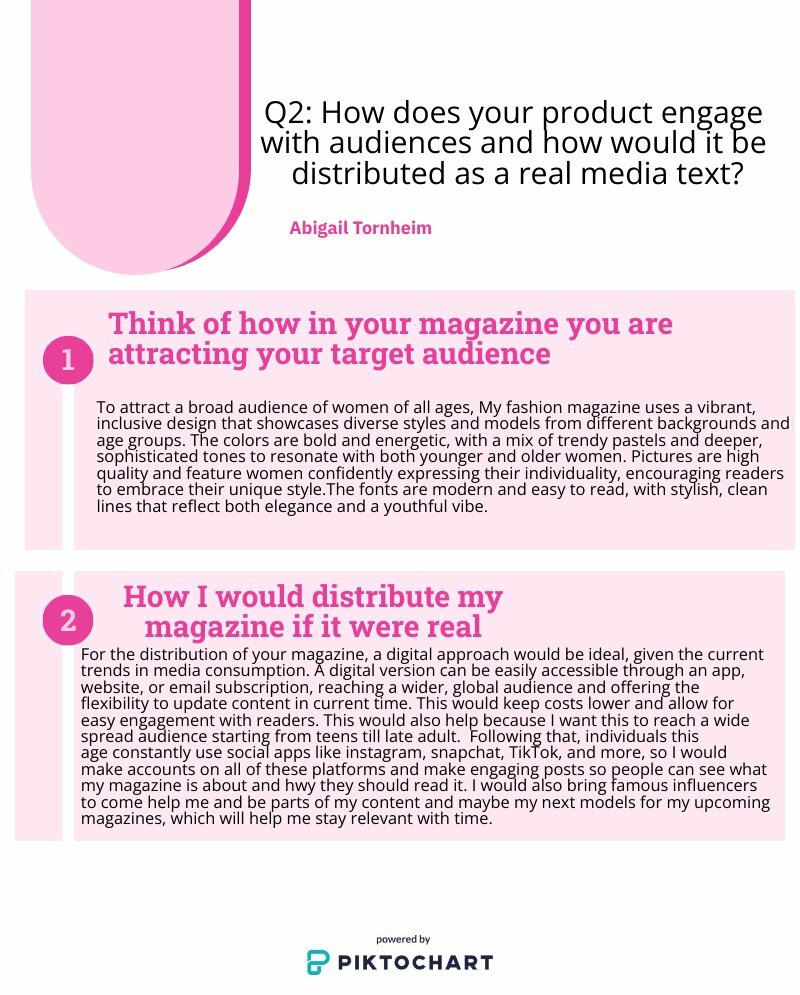 Q2: How does your product engage with audiences and how would it be distributed as a real media text?

Abigail Tornheim

1

Think of how in your magazine you are attracting your target audience

To attract a broad audience of women of all ages, My fashion magazine uses a vibrant, inclusive design that showcases diverse styles and models from different backgrounds and age groups. The colors are bold and energetic, with a mix of trendy pastels and deeper, sophisticated tones to resonate with both younger and older women. Pictures are high quality and feature women confidently expressing their individuality, encouraging readers to embrace their unique style.The fonts are modern and easy to read, with stylish, clean lines that reflect both elegance and a youthful vibe.

2

How I would distribute my magazine if it were real

For the distribution of your magazine, a digital approach would be ideal, given the current trends in media consumption. A digital version can be easily accessible through an app, website, or email subscription, reaching a wider, global audience and offering the flexibility to update content in current time. This would keep costs lower and allow for easy engagement with readers. This would also help because I want this to reach a wide spread audience starting from teens till late adult. Following that, individuals this age constantly use social apps like instagram, snapchat, TikTok, and more, so I would make accounts on all of these platforms and make engaging posts so people can see what my magazine is about and hwy they should read it. I would also bring famous influencers to come help me and be parts of my content and maybe my next models for my upcoming magazines, which will help me stay relevant with time.

powered by
PIKTOCHART