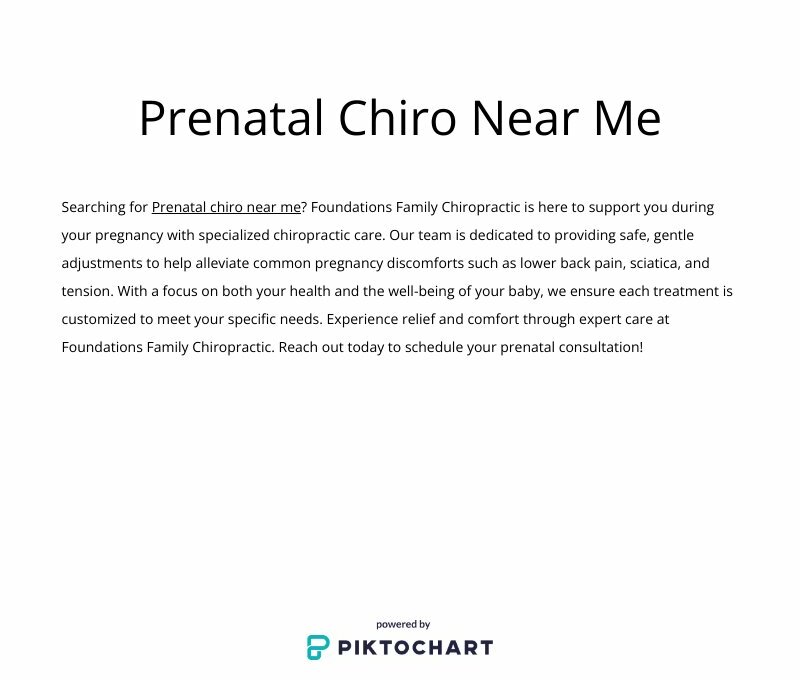 Prenatal Chiro Near Me

Searching for Prenatal chiro near me? Foundations Family Chiropractic is here to support you during your pregnancy with specialized chiropractic care. Our team is dedicated to providing safe, gentle adjustments to help alleviate common pregnancy discomforts such as lower back pain, sciatica, and tension. With a focus on both your health and the well-being of your baby, we ensure each treatment is customized to meet your specific needs. Experience relief and comfort through expert care at Foundations Family Chiropractic. Reach out today to schedule your prenatal consultation!

powered by
PIKTOCHART