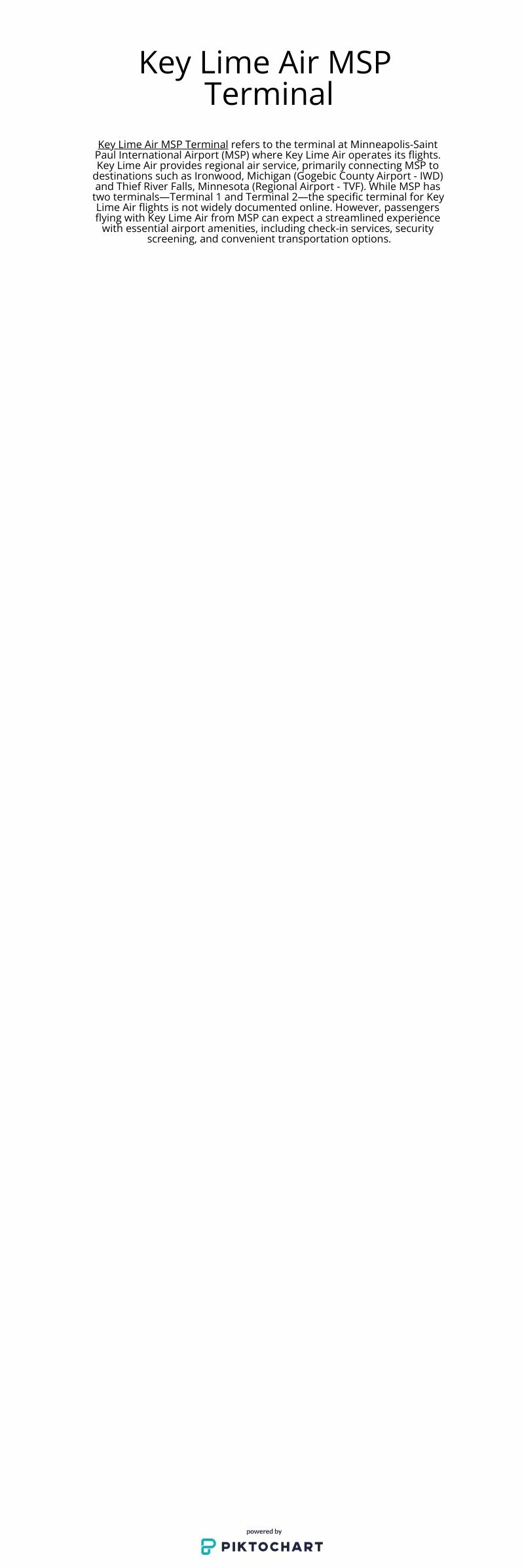 Key Lime Air MSP Terminal

Key Lime Air MSP Terminal refers to the terminal at Minneapolis-Saint Paul International Airport (MSP) where Key Lime Air operates its flights. Key Lime Air provides regional air service, primarily connecting MSP to destinations such as Ironwood, Michigan (Gogebic County Airport - IWD) and Thief River Falls, Minnesota (Regional Airport - TVF). While MSP has two terminals—Terminal 1 and Terminal 2—the specific terminal for Key Lime Air flights is not widely documented online. However, passengers flying with Key Lime Air from MSP can expect a streamlined experience with essential airport amenities, including check-in services, security screening, and convenient transportation options.

powered by
PIKTOCHART