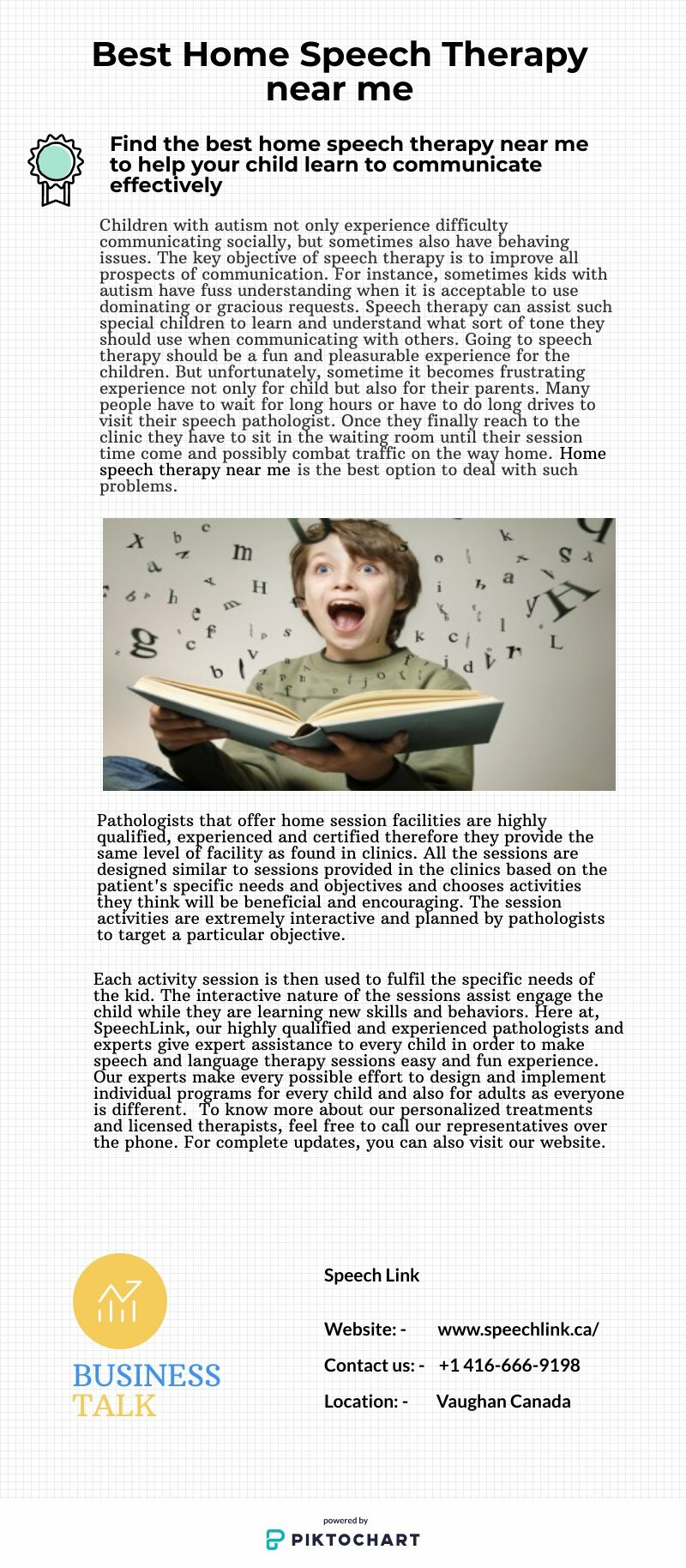 Best Home Speech Therapy near me

Find the best home speech therapy near me to help your child learn to communicate effectively

Children with autism not only experience difficulty communicating socially, but sometimes also have behaving issues. The key objective of speech therapy is to improve all prospects of communication. For instance, sometimes kids with autism have fuss understanding when it is acceptable to use dominating or gracious requests. Speech therapy can assist such special children to learn and understand what sort of tone they should use when communicating with others. Going to speech therapy should be a fun and pleasurable experience for the children. But unfortunately, sometime it becomes frustrating experience not only for child but also for their parents. Many people have to wait for long hours or have to do long drives to visit their speech pathologist. Once they finally reach to the clinic they have to sit in the waiting room until their session time come and possibly combat traffic on the way home. Home speech therapy near me is the best option to deal with such problems.

Pathologists that offer home session facilities are highly qualified, experienced and certified therefore they provide the same level of facility as found in clinics. All the sessions are designed similar to sessions provided in the clinics based on the patient's specific needs and objectives and chooses activities they think will be beneficial and encouraging. The session activities are extremely interactive and planned by pathologists to target a particular objective.

Each activity session is then used to fulfil the specific needs of the kid. The interactive nature of the sessions assist engage the child while they are learning new skills and behaviors. Here at, SpeechLink, our highly qualified and experienced pathologists and experts give expert assistance to every child in order to make speech and language therapy sessions easy and fun experience. Our experts make every possible effort to design and implement individual programs for every child and also for adults as everyone is different. To know more about our personalized treatments and licensed therapists, feel free to call our representatives over the phone. For complete updates, you can also visit our website.

BUSINESS
TALK

Speech Link

Website: - www.speechlink.ca/

Contact us: - +1 416-666-9198

Location: - Vaughan Canada

powered by
PIKTOCHART