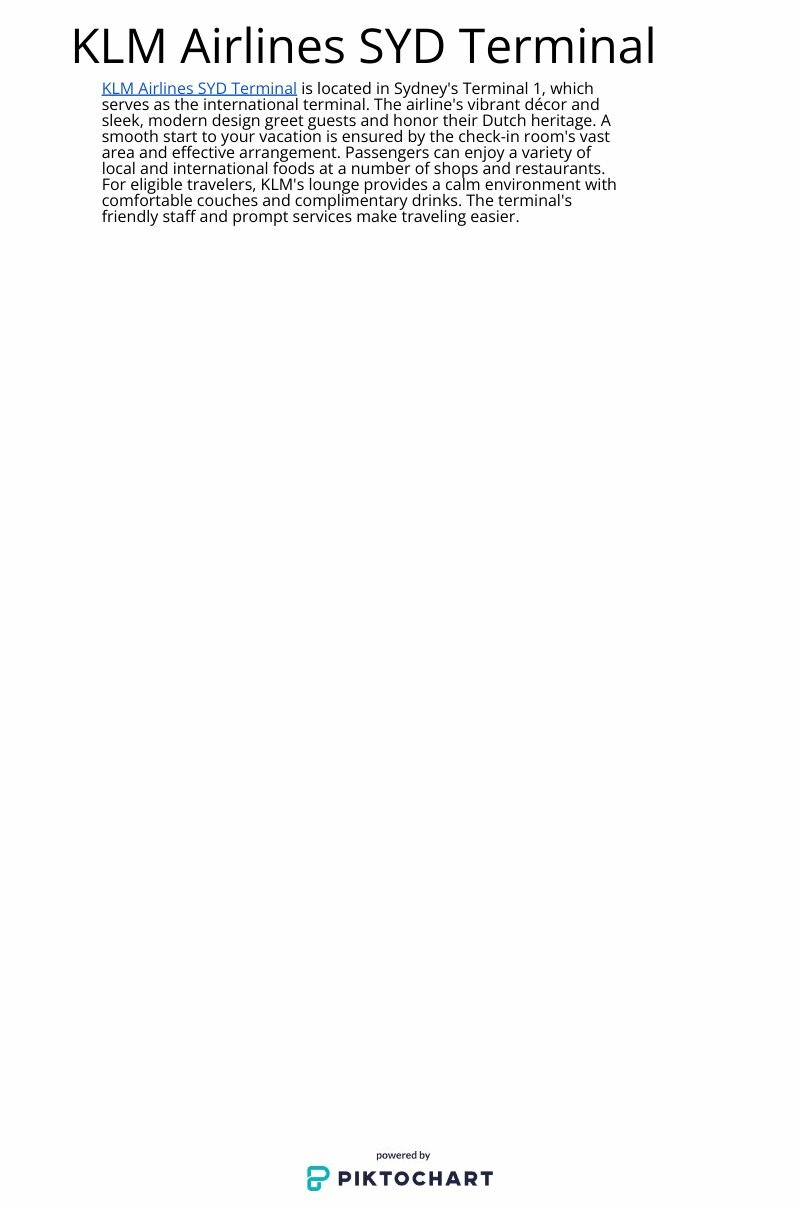 KLM Airlines SYD Terminal

KLM Airlines SYD Terminal is located in Sydney's Terminal 1, which serves as the international terminal. The airline's vibrant décor and sleek, modern design greet guests and honor their Dutch heritage. A smooth start to your vacation is ensured by the check-in room's vast area and effective arrangement. Passengers can enjoy a variety of local and international foods at a number of shops and restaurants. For eligible travelers, KLM's lounge provides a calm environment with comfortable couches and complimentary drinks. The terminal's friendly staff and prompt services make traveling easier.

powered by
PIKTOCHART