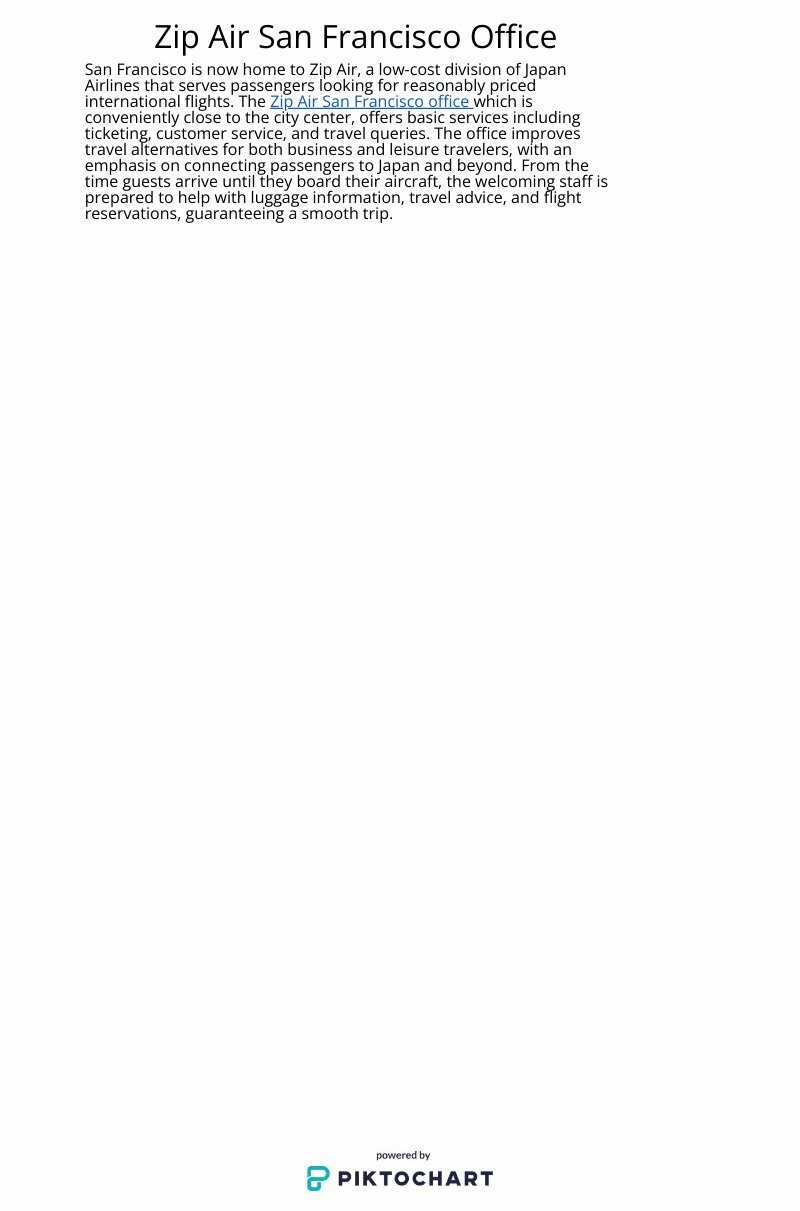 Zip Air San Francisco Office

San Francisco is now home to Zip Air, a low-cost division of Japan Airlines that serves passengers looking for reasonably priced international flights. The Zip Air San Francisco office which is conveniently close to the city center, offers basic services including ticketing, customer service, and travel queries. The office improves travel alternatives for both business and leisure travelers, with an emphasis on connecting passengers to Japan and beyond. From the time guests arrive until they board their aircraft, the welcoming staff is prepared to help with luggage information, travel advice, and flight reservations, guaranteeing a smooth trip.

powered by
PIKTOCHART