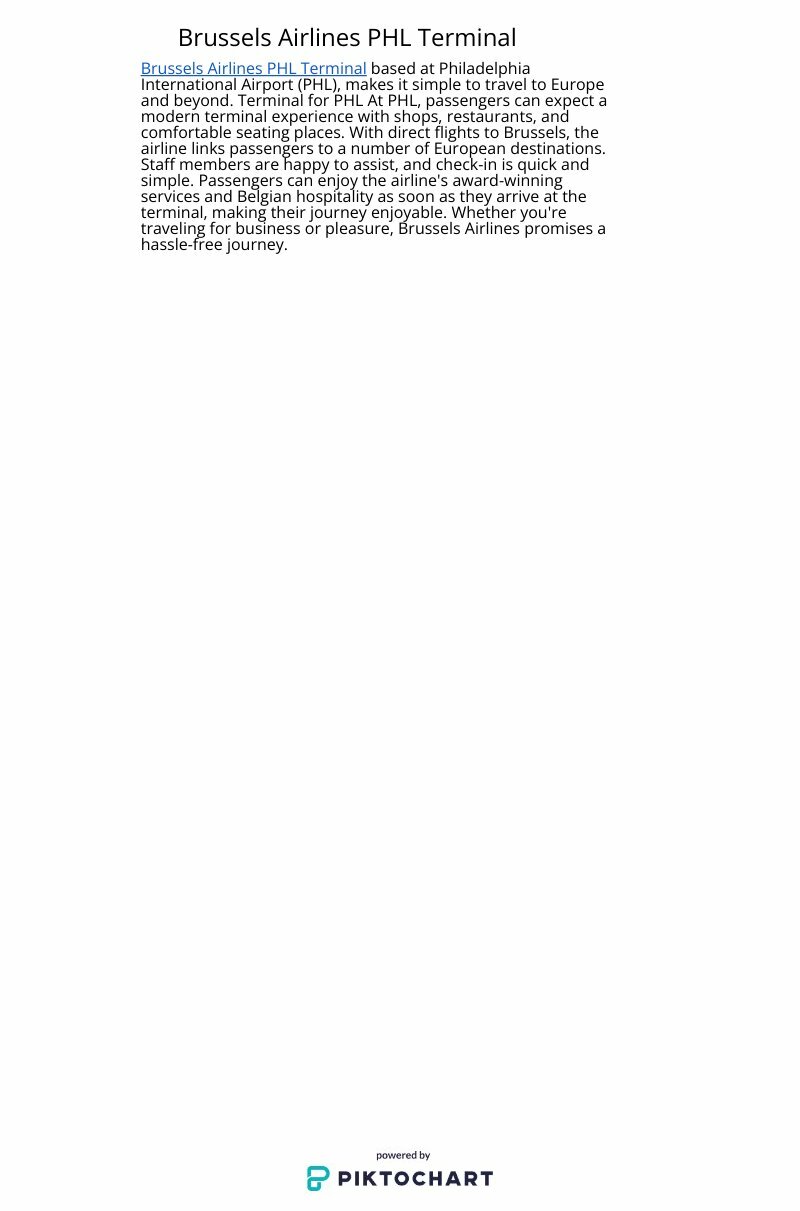 Brussels Airlines PHL Terminal

Brussels Airlines PHL Terminal based at Philadelphia International Airport (PHL), makes it simple to travel to Europe and beyond. Terminal for PHL At PHL, passengers can expect a modern terminal experience with shops, restaurants, and comfortable seating places. With direct flights to Brussels, the airline links passengers to a number of European destinations. Staff members are happy to assist, and check-in is quick and simple. Passengers can enjoy the airline's award-winning services and Belgian hospitality as soon as they arrive at the terminal, making their journey enjoyable. Whether you're traveling for business or pleasure, Brussels Airlines promises a hassle-free journey.

powered by
PIKTOCHART