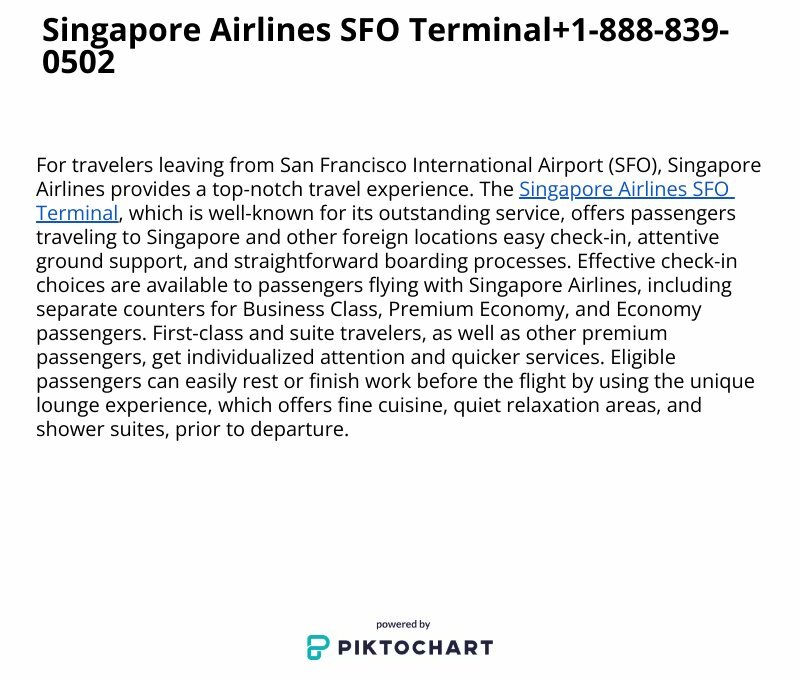 Singapore Airlines SFO Terminal+1-888-839-0502

For travelers leaving from San Francisco International Airport (SFO), Singapore Airlines provides a top-notch travel experience. The Singapore Airlines SFO Terminal, which is well-known for its outstanding service, offers passengers traveling to Singapore and other foreign locations easy check-in, attentive ground support, and straightforward boarding processes. Effective check-in choices are available to passengers flying with Singapore Airlines, including separate counters for Business Class, Premium Economy, and Economy passengers. First-class and suite travelers, as well as other premium passengers, get individualized attention and quicker services. Eligible passengers can easily rest or finish work before the flight by using the unique lounge experience, which offers fine cuisine, quiet relaxation areas, and shower suites, prior to departure.

powered by
PIKTOCHART