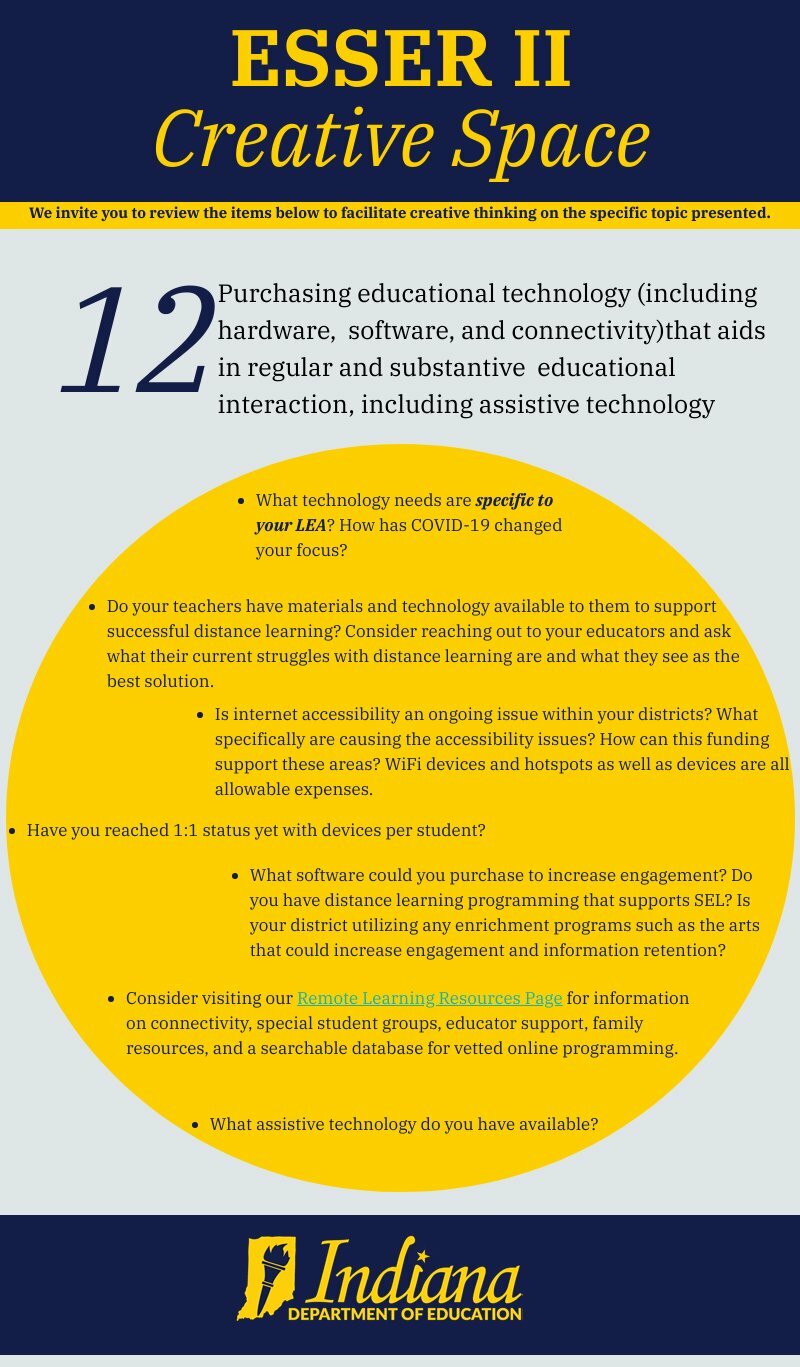 ESSER II
Creative Space

We invite you to review the items below to facilitate creative thinking on the specific topic presented.

12 Purchasing educational technology (including hardware, software, and connectivity)that aids in regular and substantive educational interaction, including assistive technology

• What technology needs are specific to your LEA? How has COVID-19 changed your focus?

• Do your teachers have materials and technology available to them to support successful distance learning? Consider reaching out to your educators and ask what their current struggles with distance learning are and what they see as the best solution.

• Is internet accessibility an ongoing issue within your districts? What specifically are causing the accessibility issues? How can this funding support these areas? WiFi devices and hotspots as well as devices are all allowable expenses.

• Have you reached 1:1 status yet with devices per student?

• What software could you purchase to increase engagement? Do you have distance learning programming that supports SEL? Is your district utilizing any enrichment programs such as the arts that could increase engagement and information retention?

• Consider visiting our Remote Learning Resources Page for information on connectivity, special student groups, educator support, family resources, and a searchable database for vetted online programming.

• What assistive technology do you have available?

Indiana
DEPARTMENT OF EDUCATION