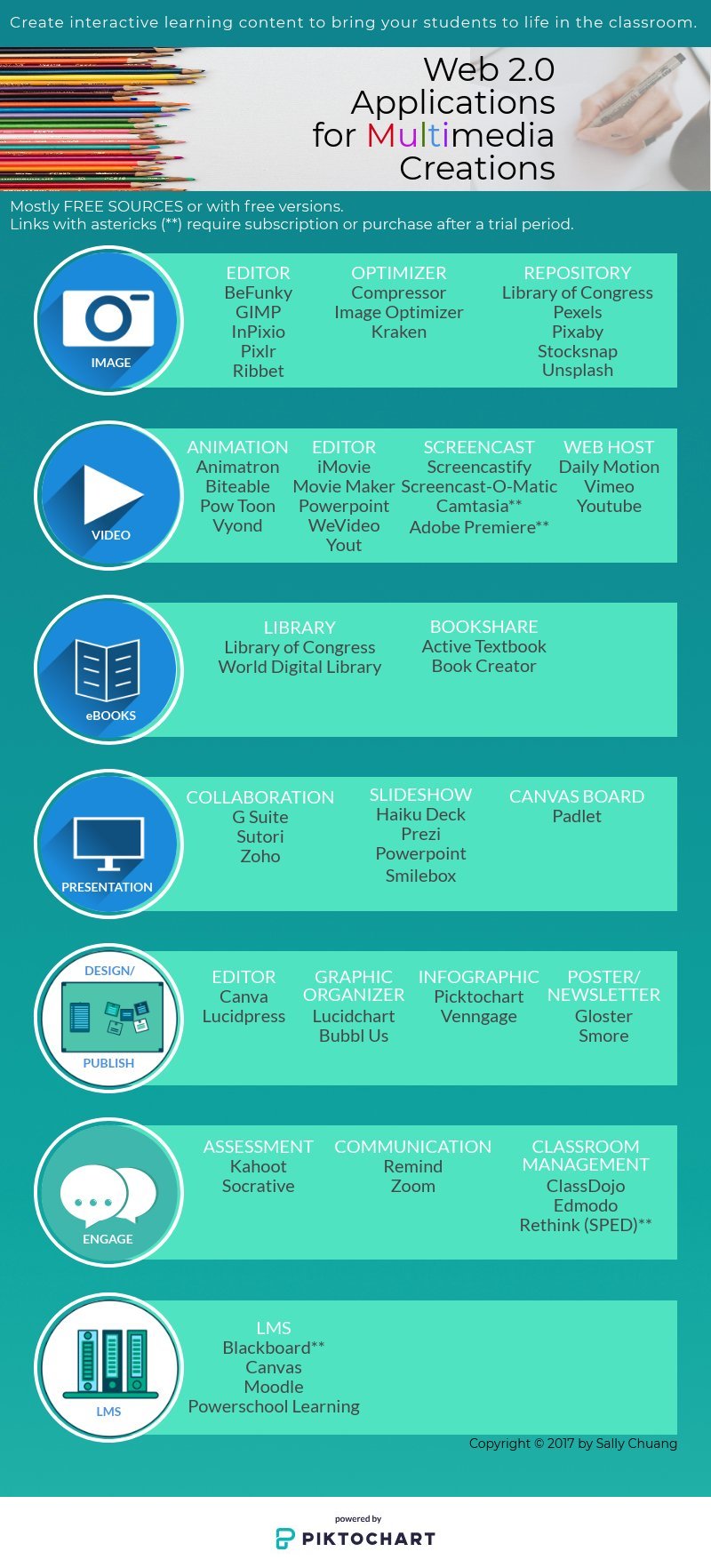 Create interactive learning content to bring your students to life in the classroom.

Web 2.0 Applications for Multimedia Creations

Mostly FREE SOURCES or with free versions.
Links with astericks (**) require subscription or purchase after a trial period.

IMAGE

EDITOR
BeFunky
GIMP
InPixio
Pixlr
Ribbet

OPTIMIZER
Compressor
Image Optimizer
Kraken

REPOSITORY
Library of Congress
Pexels
Pixaby
Stocksnap
Unsplash

VIDEO

ANIMATION
Animatron
Biteable
Pow Toon
Vyond

EDITOR
iMovie
Movie Maker
Powerpoint
WeVideo
Yout

SCREENCAST
Screencastify
Screencast-O-Matic
Camtasia**
Adobe Premiere**

WEB HOST
Daily Motion
Vimeo
Youtube

eBOOKS

LIBRARY
Library of Congress
World Digital Library

BOOKSHARE
Active Textbook
Book Creator

PRESENTATION

COLLABORATION
G Suite
Sutori
Zoho

SLIDESHOW
Haiku Deck
Prezi
Powerpoint
Smilebox

CANVAS BOARD
Padlet

DESIGN/ PUBLISH

EDITOR
Canva
Lucidpress

GRAPHIC ORGANIZER
Lucidchart
Bubbl Us

INFOGRAPHIC
Picktochart
Venngage

POSTER/ NEWSLETTER
Gloster
Smore

ENGAGE

ASSESSMENT
Kahoot
Socrative

COMMUNICATION
Remind
Zoom

CLASSROOM MANAGEMENT
ClassDojo
Edmodo
Rethink (SPED)**

LMS

LMS
Blackboard**
Canvas
Moodle
Powerschool Learning

Copyright © 2017 by Sally Chuang

powered by
PIKTOCHART