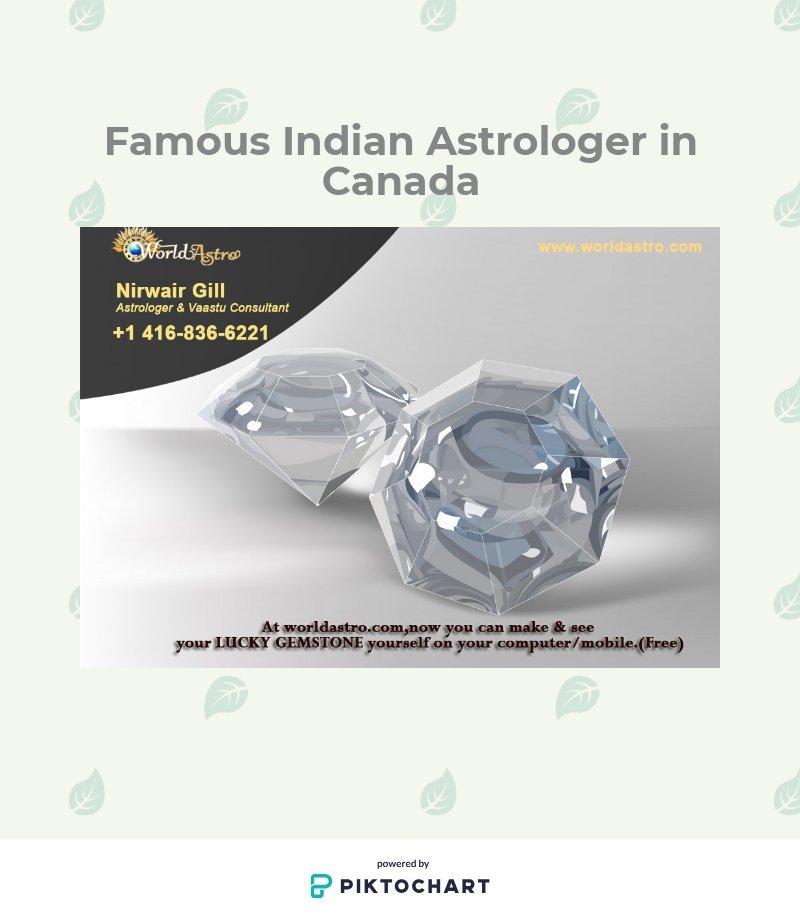 Famous Indian Astrologer in Canada

WorldAstro

www.worldastro.com

Nirwair Gill
Astrologer & Vaastu Consultant

+1 416-836-6221

At worldastro.com,now you can make & see your LUCKY GEMSTONE yourself on your computer/mobile.(Free)

powered by
PIKTOCHART