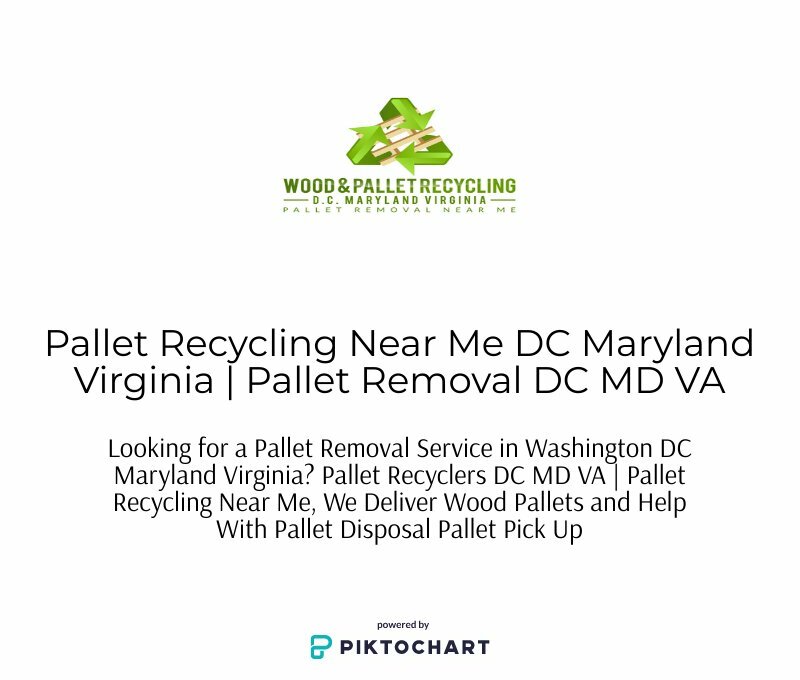 WOOD & PALLET RECYCLING
D.C. MARYLAND VIRGINIA
PALLET REMOVAL NEAR ME

Pallet Recycling Near Me DC Maryland Virginia | Pallet Removal DC MD VA

Looking for a Pallet Removal Service in Washington DC Maryland Virginia? Pallet Recyclers DC MD VA | Pallet Recycling Near Me, We Deliver Wood Pallets and Help With Pallet Disposal Pallet Pick Up

powered by
PIKTOCHART