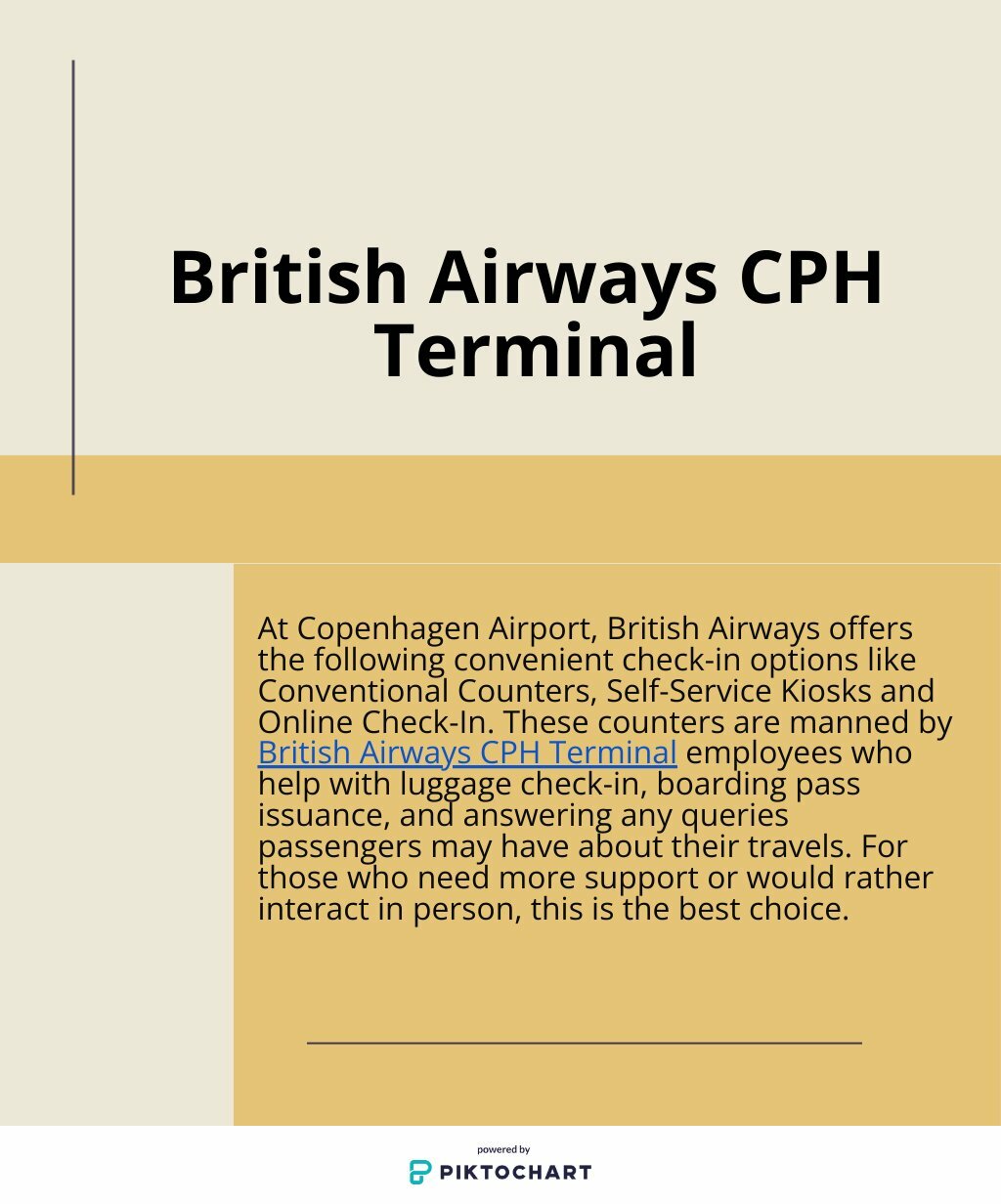 British Airways CPH Terminal

At Copenhagen Airport, British Airways offers the following convenient check-in options like Conventional Counters, Self-Service Kiosks and Online Check-In. These counters are manned by British Airways CPH Terminal employees who help with luggage check-in, boarding pass issuance, and answering any queries passengers may have about their travels. For those who need more support or would rather interact in person, this is the best choice.

powered by
PIKTOCHART