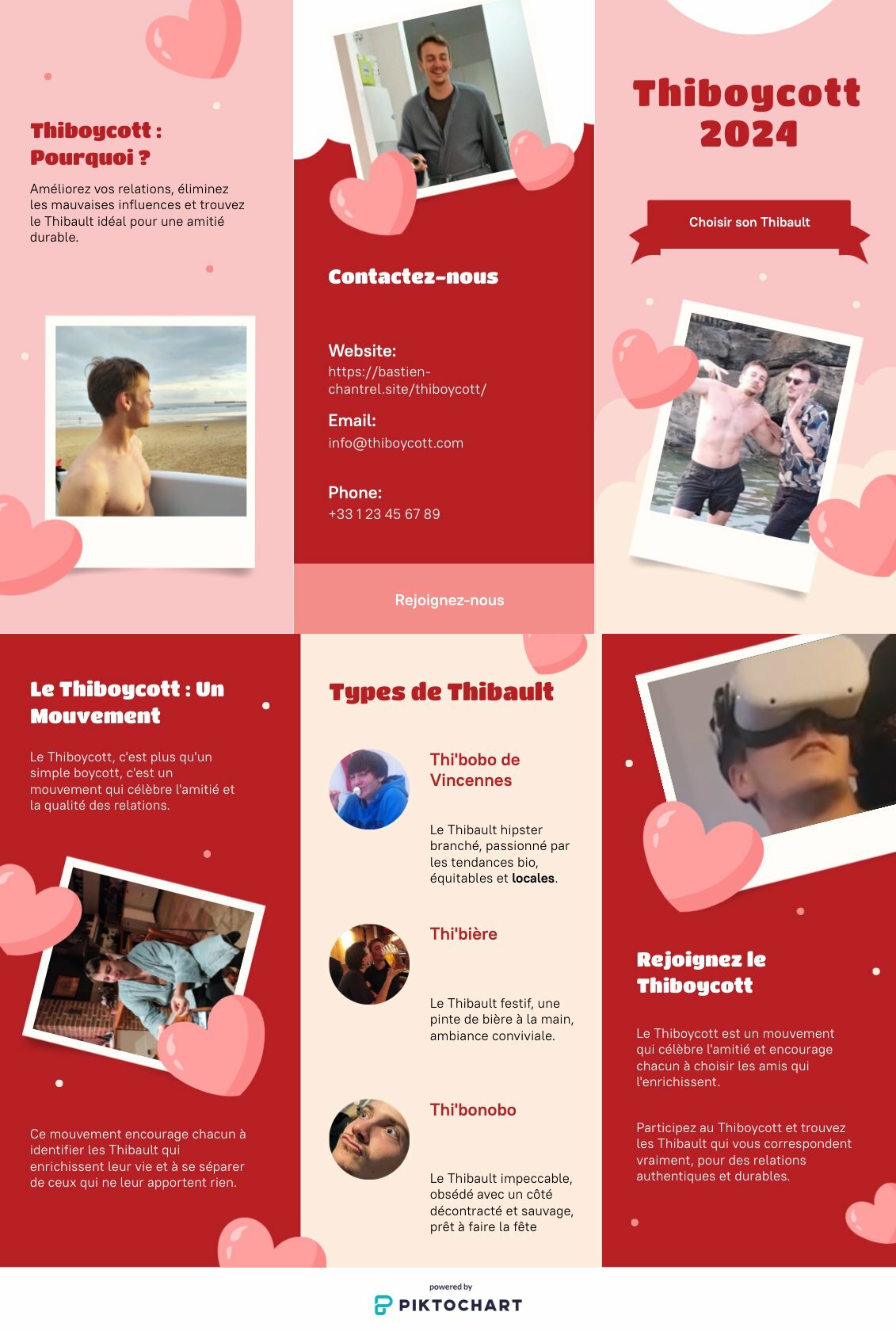 Thiboycott : Pourquoi ?

Améliorez vos relations, éliminez les mauvaises influences et trouvez le Thibault idéal pour une amitié durable.

Contactez-nous

Website:
https://bastien-chantrel.site/thiboycott/

Email:
info@thiboycott.com

Phone:
+33 1 23 45 67 89

Rejoignez-nous

Thiboycott 2024

Choisir son Thibault

Le Thiboycott : Un Mouvement

Le Thiboycott, c'est plus qu'un simple boycott, c'est un mouvement qui célèbre l'amitié et la qualité des relations.

Ce mouvement encourage chacun à identifier les Thibault qui enrichissent leur vie et à se séparer de ceux qui ne leur apportent rien.

Types de Thibault

Thi'bobo de Vincennes

Le Thibault hipster branché, passionné par les tendances bio, équitables et locales.

Thi'bière

Le Thibault festif, une pinte de bière à la main, ambiance conviviale.

Thi'bonobo

Le Thibault impeccable, obsédé avec un côté décontracté et sauvage, prêt à faire la fête

Rejoignez le Thiboycott

Le Thiboycott est un mouvement qui célèbre l'amitié et encourage chacun à choisir les amis qui l'enrichissent.

Participez au Thiboycott et trouvez les Thibault qui vous correspondent vraiment, pour des relations authentiques et durables.

powered by
PIKTOCHART