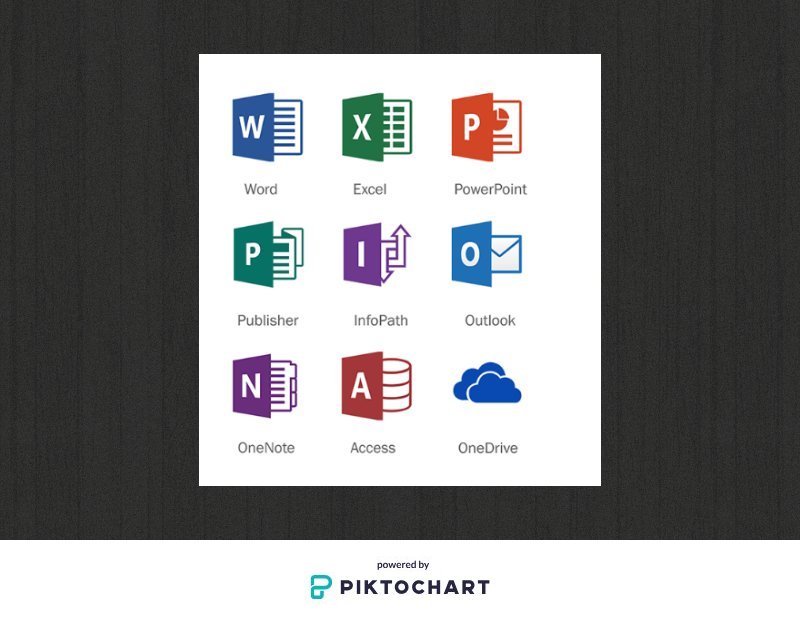 W Word
X Excel
P PowerPoint

P Publisher
I InfoPath
O Outlook

N OneNote
A Access
OneDrive

powered by
PIKTOCHART