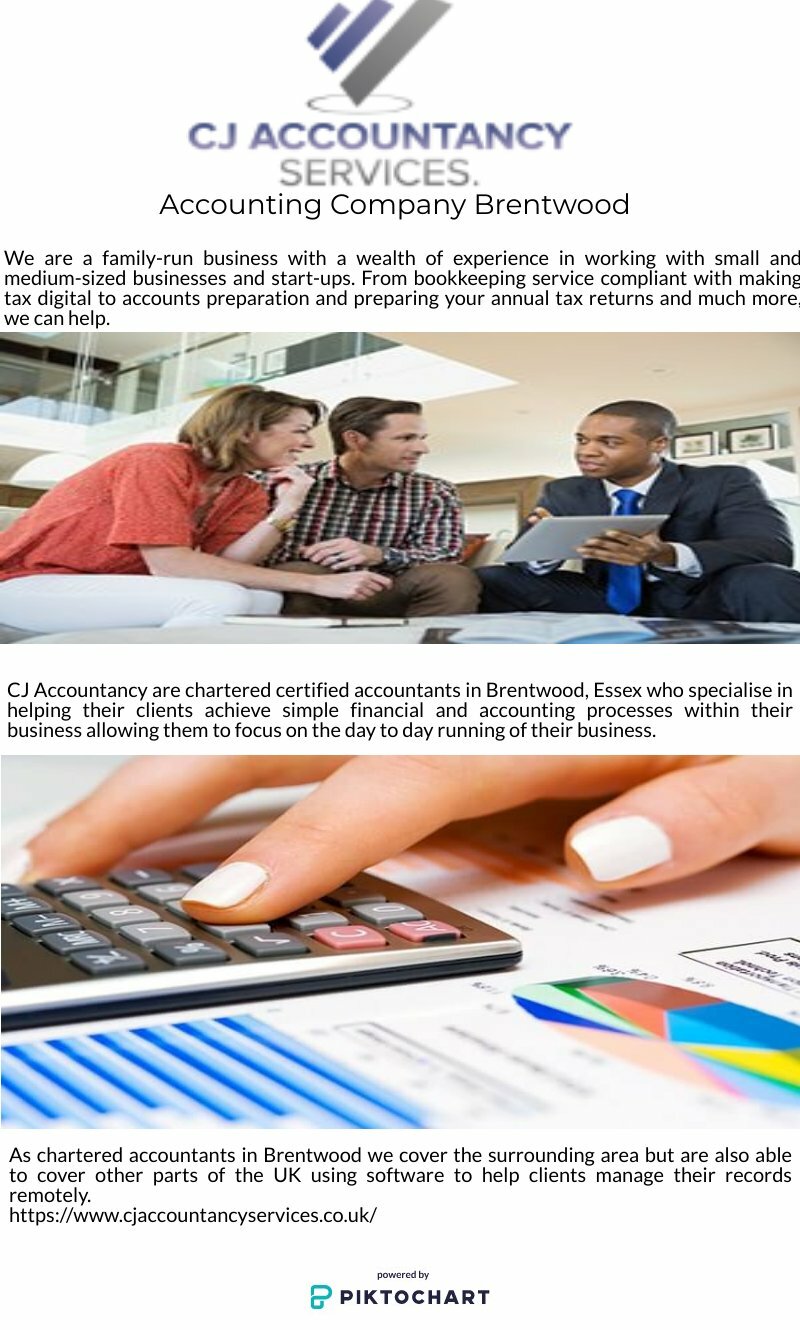 CJ ACCOUNTANCY SERVICES.

Accounting Company Brentwood

We are a family-run business with a wealth of experience in working with small and medium-sized businesses and start-ups. From bookkeeping service compliant with making tax digital to accounts preparation and preparing your annual tax returns and much more, we can help.

CJ Accountancy are chartered certified accountants in Brentwood, Essex who specialise in helping their clients achieve simple financial and accounting processes within their business allowing them to focus on the day to day running of their business.

As chartered accountants in Brentwood we cover the surrounding area but are also able to cover other parts of the UK using software to help clients manage their records remotely.
https://www.cjaccountancyservices.co.uk/

powered by
PIKTOCHART