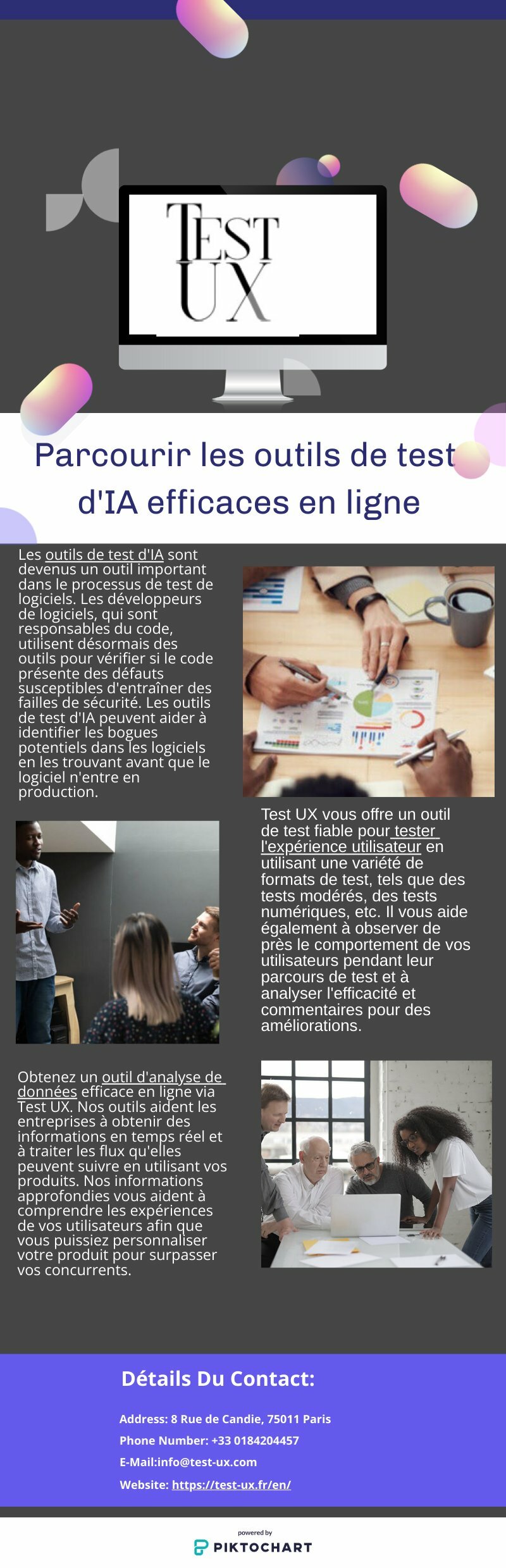 TEST UX

Parcourir les outils de test d'IA efficaces en ligne

Les outils de test d'IA sont devenus un outil important dans le processus de test de logiciels. Les développeurs de logiciels, qui sont responsables du code, utilisent désormais des outils pour vérifier si le code présente des défauts susceptibles d'entraîner des failles de sécurité. Les outils de test d'IA peuvent aider à identifier les bogues potentiels dans les logiciels en les trouvant avant que le logiciel n'entre en production.

Test UX vous offre un outil de test fiable pour tester l'expérience utilisateur en utilisant une variété de formats de test, tels que des tests modérés, des tests numériques, etc. Il vous aide également à observer de près le comportement de vos utilisateurs pendant leur parcours de test et à analyser l'efficacité et commentaires pour des améliorations.

Obtenez un outil d'analyse de données efficace en ligne via Test UX. Nos outils aident les entreprises à obtenir des informations en temps réel et à traiter les flux qu'elles peuvent suivre en utilisant vos produits. Nos informations approfondies vous aident à comprendre les expériences de vos utilisateurs afin que vous puissiez personnaliser votre produit pour surpasser vos concurrents.

Détails Du Contact:

Address: 8 Rue de Candie, 75011 Paris
Phone Number: +33 0184204457
E-Mail:info@test-ux.com
Website: https://test-ux.fr/en/

powered by
PIKTOCHART