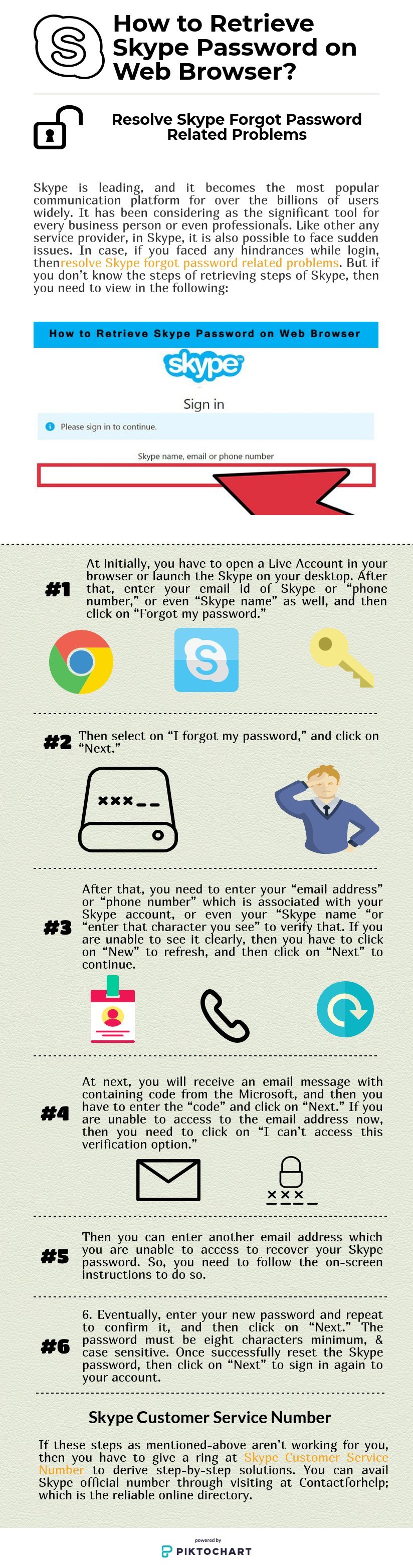 How to Retrieve Skype Password on Web Browser?

Resolve Skype Forgot Password Related Problems

Skype is leading, and it becomes the most popular communication platform for over the billions of users widely. It has been considering as the significant tool for every business person or even professionals. Like other any service provider, in Skype, it is also possible to face sudden issues. In case, if you faced any hindrances while login, thenresolve Skype forgot password related problems. But if you don't know the steps of retrieving steps of Skype, then you need to view in the following:

How to Retrieve Skype Password on Web Browser

skype

Sign in

Please sign in to continue.

Skype name, email or phone number

#1 At initially, you have to open a Live Account in your browser or launch the Skype on your desktop. After that, enter your email id of Skype or "phone number," or even "Skype name" as well, and then click on "Forgot my password."

#2 Then select on "I forgot my password," and click on "Next."

xxx__

#3 After that, you need to enter your "email address" or "phone number" which is associated with your Skype account, or even your "Skype name "or "enter that character you see" to verify that. If you are unable to see it clearly, then you have to click on "New" to refresh, and then click on "Next" to continue.

#4 At next, you will receive an email message with containing code from the Microsoft, and then you have to enter the "code" and click on "Next." If you are unable to access to the email address now, then you need to click on "I can't access this verification option."

xxx_

#5 Then you can enter another email address which you are unable to access to recover your Skype password. So, you need to follow the on-screen instructions to do so.

#6 6. Eventually, enter your new password and repeat to confirm it, and then click on "Next." The password must be eight characters minimum, & case sensitive. Once successfully reset the Skype password, then click on "Next" to sign in again to your account.

Skype Customer Service Number

If these steps as mentioned-above aren't working for you, then you have to give a ring at Skype Customer Service Number to derive step-by-step solutions. You can avail Skype official number through visiting at Contactforhelp; which is the reliable online directory.

powered by
PIKTOCHART