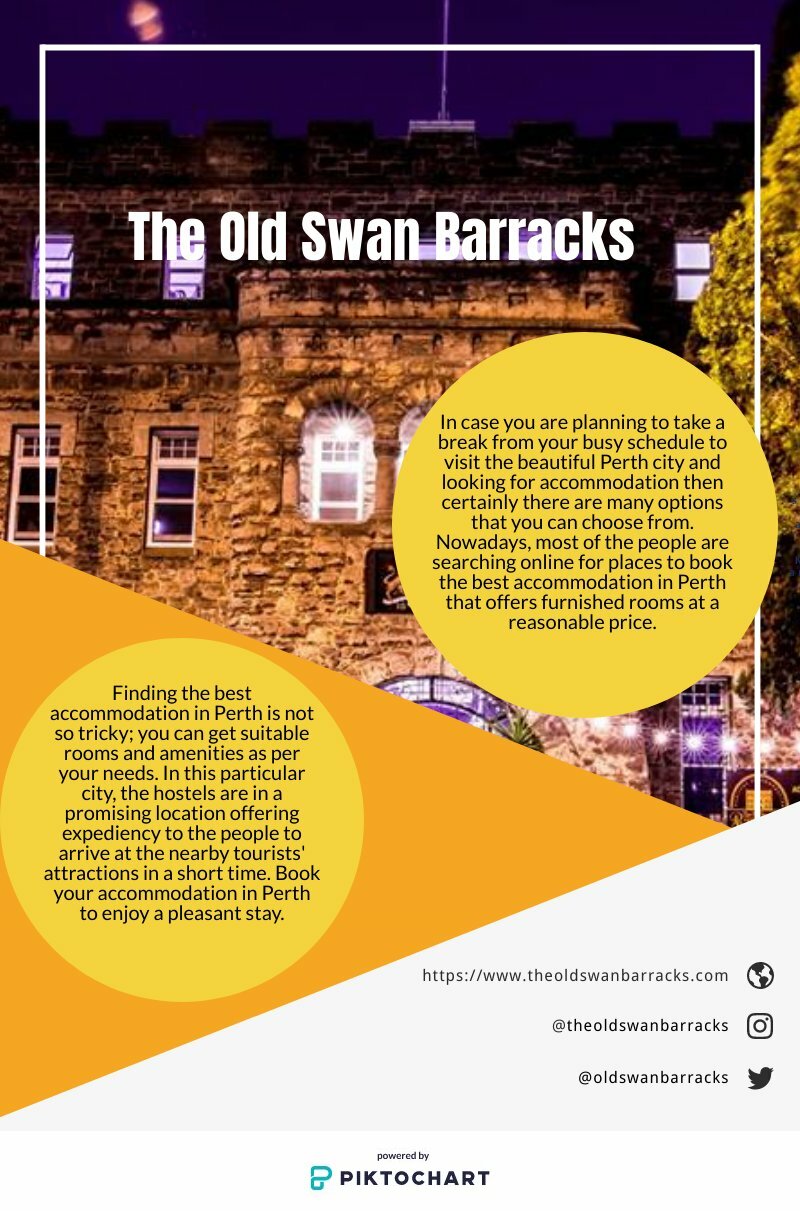 The Old Swan Barracks

In case you are planning to take a break from your busy schedule to visit the beautiful Perth city and looking for accommodation then certainly there are many options that you can choose from. Nowadays, most of the people are searching online for places to book the best accommodation in Perth that offers furnished rooms at a reasonable price.

Finding the best accommodation in Perth is not so tricky; you can get suitable rooms and amenities as per your needs. In this particular city, the hostels are in a promising location offering expediency to the people to arrive at the nearby tourists' attractions in a short time. Book your accommodation in Perth to enjoy a pleasant stay.

https://www.theoldswanbarracks.com

@theoldswanbarracks

@oldswanbarracks

powered by
PIKTOCHART