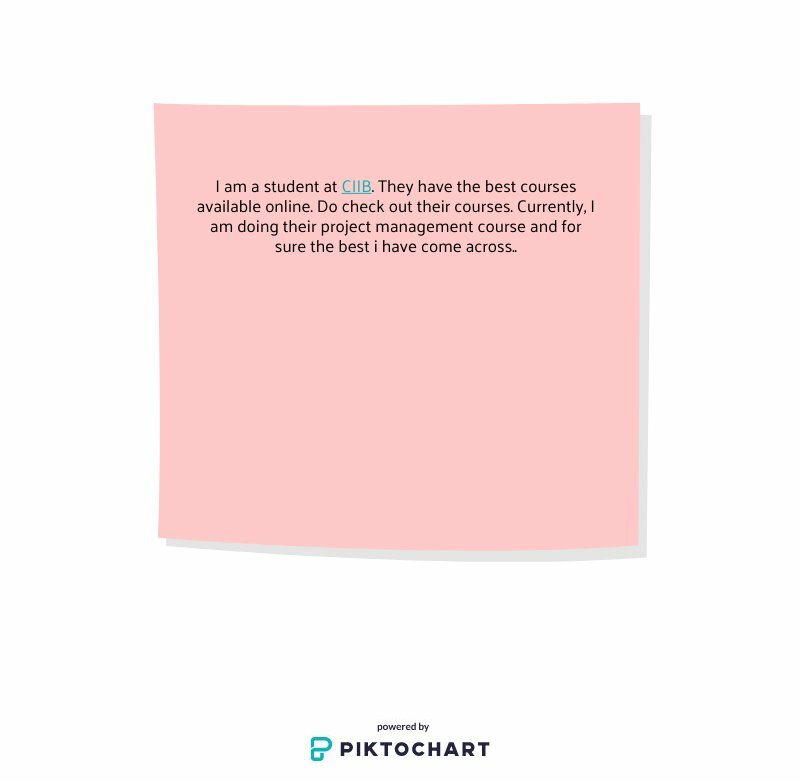 I am a student at CIIB. They have the best courses available online. Do check out their courses. Currently, I am doing their project management course and for sure the best i have come across..

powered by
PIKTOCHART