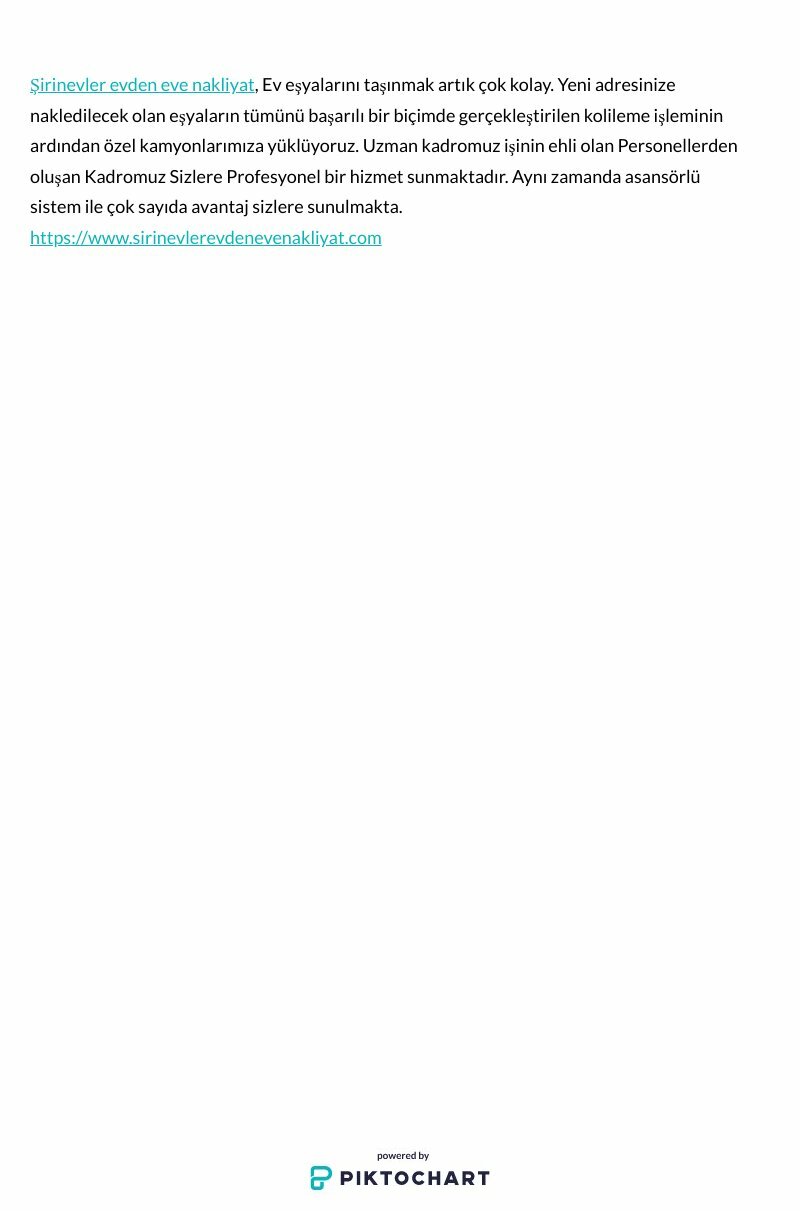 Şirinevler evden eve nakliyat, Ev eşyalarını taşınmak artık çok kolay. Yeni adresinize nakledilecek olan eşyaların tümünü başarılı bir biçimde gerçekleştirilen kolileme işleminin ardından özel kamyonlarımıza yüklüyoruz. Uzman kadromuz işinin ehli olan Personellerden oluşan Kadromuz Sizlere Profesyonel bir hizmet sunmaktadır. Aynı zamanda asansörlü sistem ile çok sayıda avantaj sizlere sunulmakta.
https://www.sirinevlerevdenevenakliyat.com

powered by
PIKTOCHART