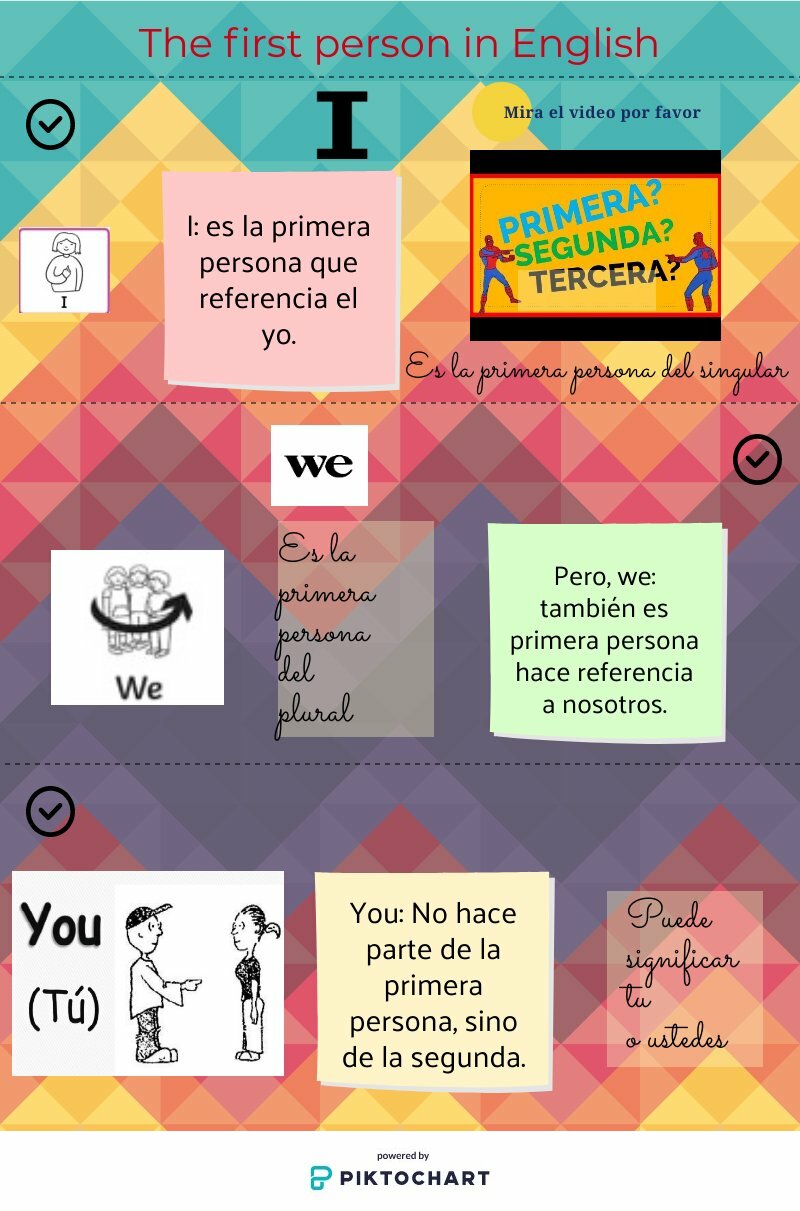 The first person in English

I

Mira el video por favor

I

I: es la primera persona que referencia el yo.

PRIMERA? SEGUNDA? TERCERA?

Es la primera persona del singular

we

We

Es la primera persona del plural

Pero, we: también es primera persona hace referencia a nosotros.

You (Tú)

You: No hace parte de la primera persona, sino de la segunda.

Puede significar tu o ustedes

powered by
PIKTOCHART