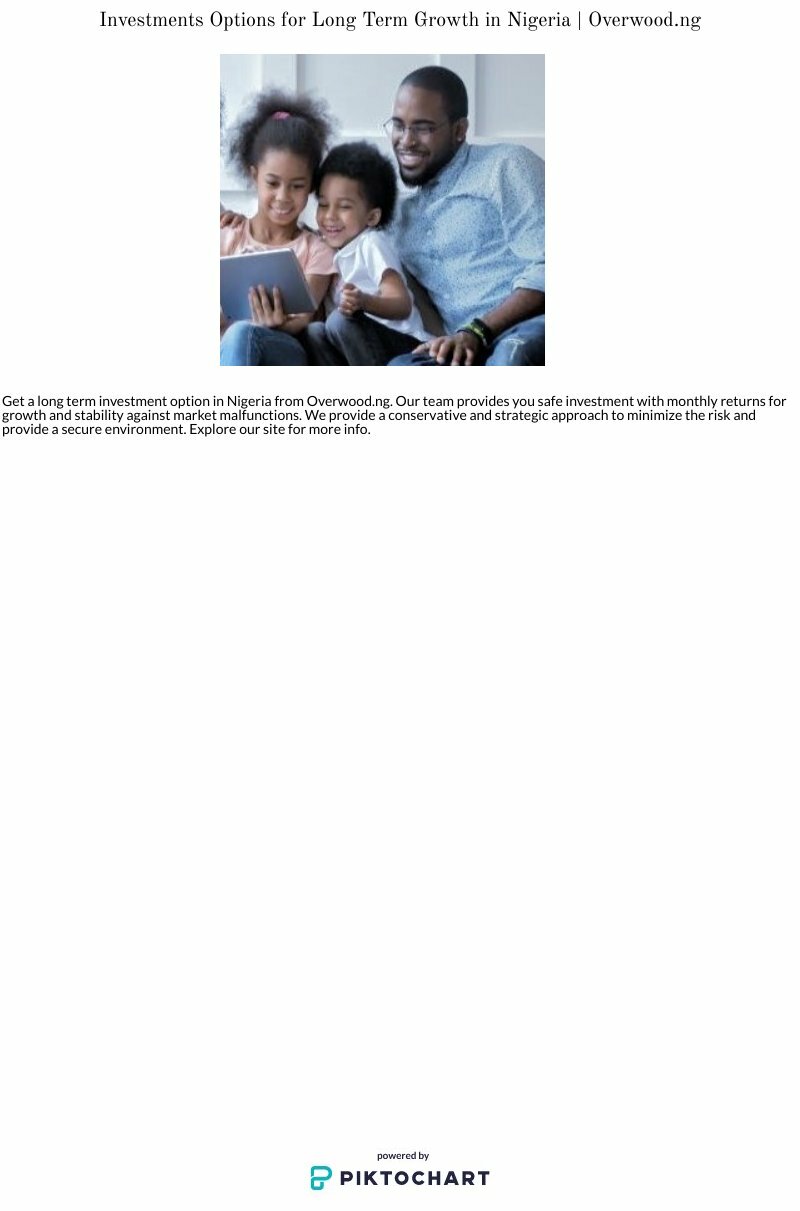 Investments Options for Long Term Growth in Nigeria | Overwood.ng

Get a long term investment option in Nigeria from Overwood.ng. Our team provides you safe investment with monthly returns for growth and stability against market malfunctions. We provide a conservative and strategic approach to minimize the risk and provide a secure environment. Explore our site for more info.

powered by
PIKTOCHART