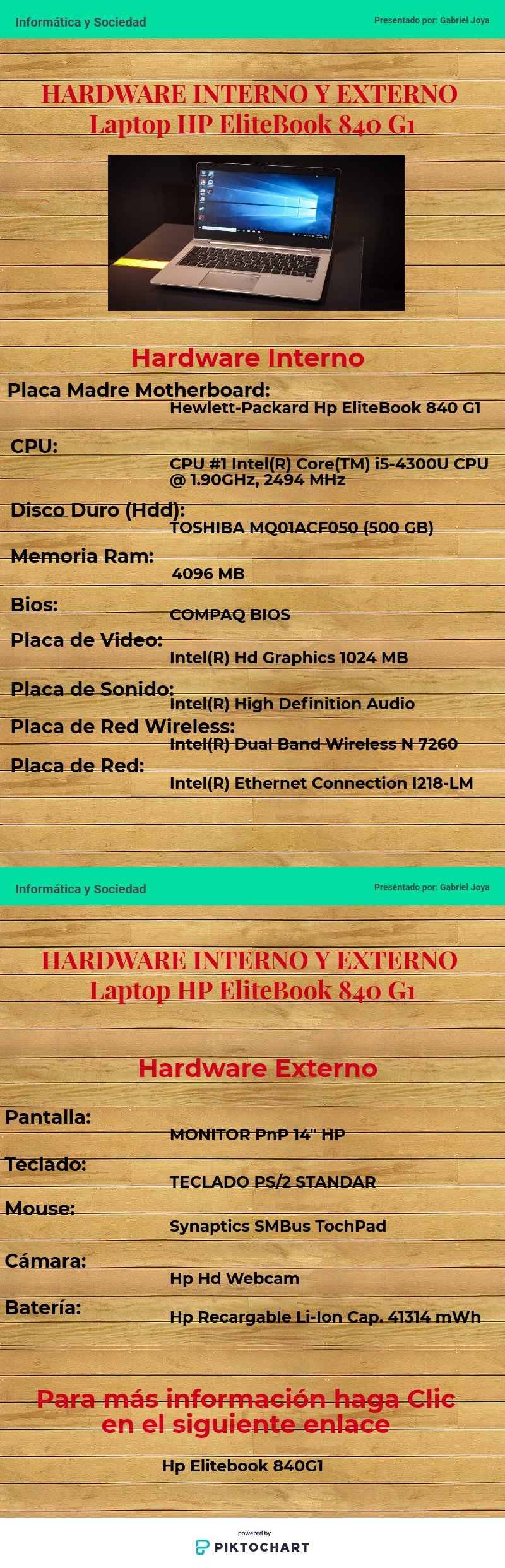 Informática y Sociedad

Presentado por: Gabriel Joya

HARDWARE INTERNO Y EXTERNO
Laptop HP EliteBook 840 G1

Hardware Interno

Placa Madre Motherboard:
Hewlett-Packard Hp EliteBook 840 G1

CPU:
CPU #1 Intel(R) Core(TM) i5-4300U CPU @ 1.90GHz, 2494 MHz

Disco Duro (Hdd):
TOSHIBA MQ01ACF050 (500 GB)

Memoria Ram:
4096 MB

Bios:
COMPAQ BIOS

Placa de Video:
Intel(R) Hd Graphics 1024 MB

Placa de Sonido:
Intel(R) High Definition Audio

Placa de Red Wireless:
Intel(R) Dual Band Wireless N 7260

Placa de Red:
Intel(R) Ethernet Connection I218-LM

Informática y Sociedad

Presentado por: Gabriel Joya

HARDWARE INTERNO Y EXTERNO
Laptop HP EliteBook 840 G1

Hardware Externo

Pantalla:
MONITOR PnP 14" HP

Teclado:
TECLADO PS/2 STANDAR

Mouse:
Synaptics SMBus TochPad

Cámara:
Hp Hd Webcam

Batería:
Hp Recargable Li-Ion Cap. 41314 mWh

Para más información haga Clic en el siguiente enlace

Hp Elitebook 840G1

powered by
PIKTOCHART