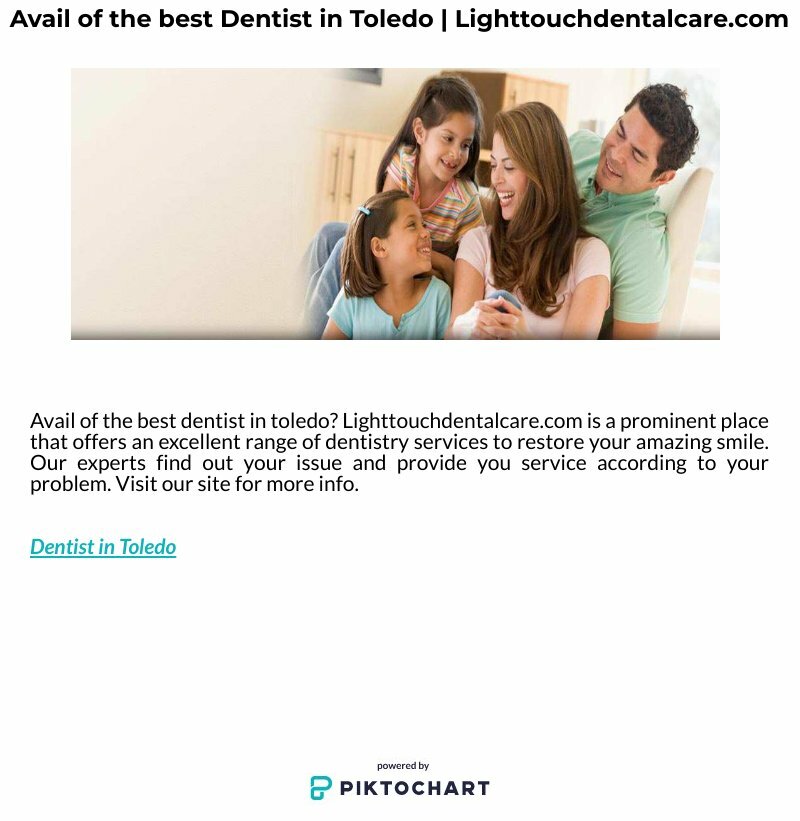 Avail of the best Dentist in Toledo | Lighttouchdentalcare.com

Avail of the best dentist in toledo? Lighttouchdentalcare.com is a prominent place that offers an excellent range of dentistry services to restore your amazing smile. Our experts find out your issue and provide you service according to your problem. Visit our site for more info.

Dentist in Toledo

powered by
PIKTOCHART