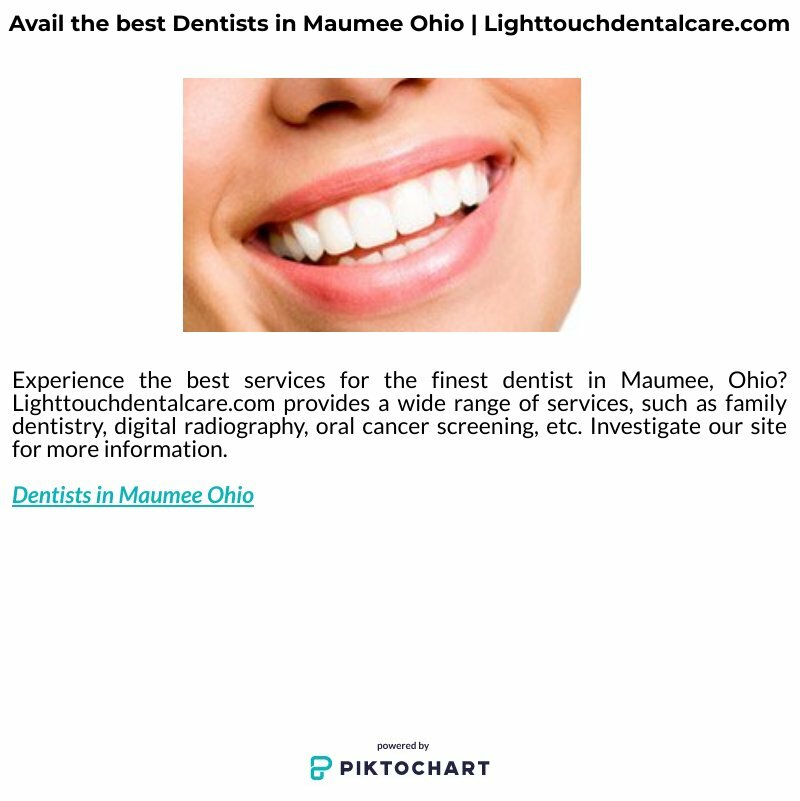 Avail the best Dentists in Maumee Ohio | Lighttouchdentalcare.com

Experience the best services for the finest dentist in Maumee, Ohio? Lighttouchdentalcare.com provides a wide range of services, such as family dentistry, digital radiography, oral cancer screening, etc. Investigate our site for more information.

Dentists in Maumee Ohio

powered by
PIKTOCHART