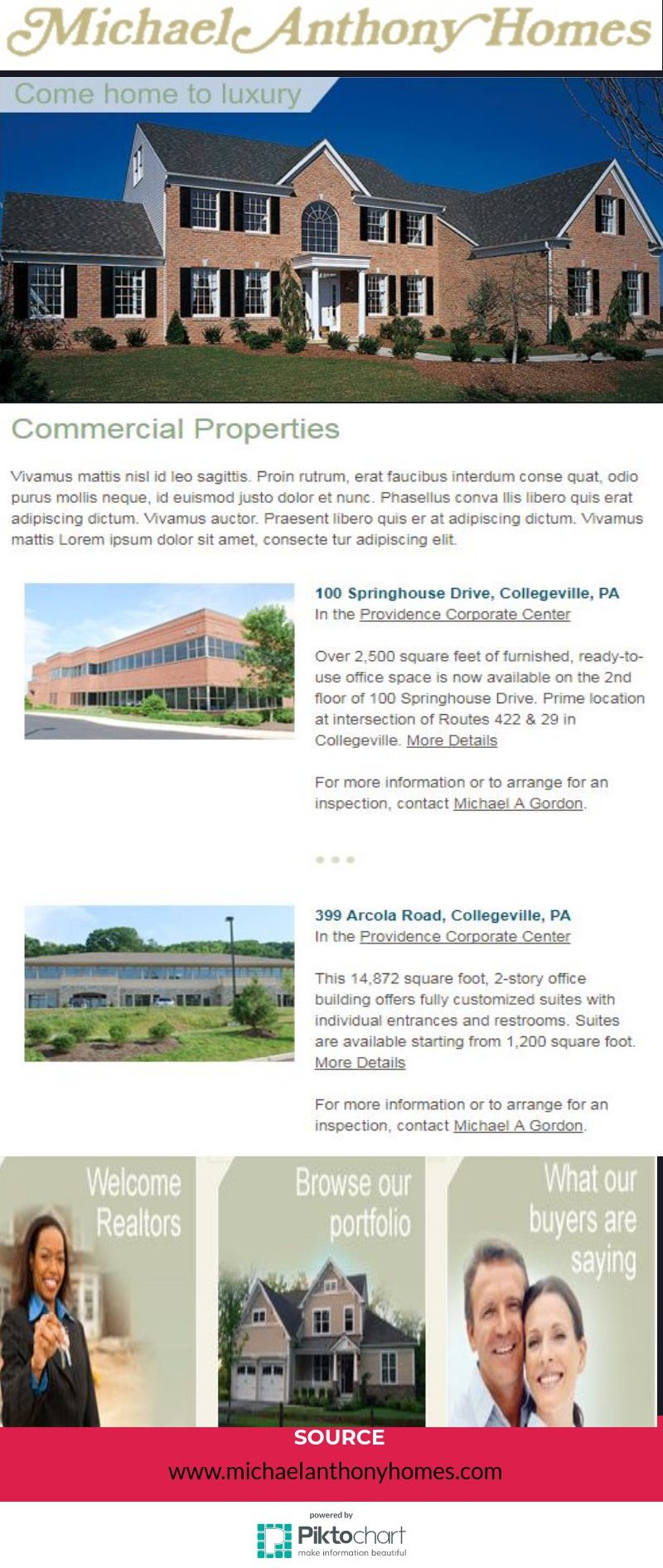 Michael Anthony Homes

Come home to luxury

Commercial Properties

Vivamus mattis nisl id leo sagittis. Proin rutrum, erat faucibus interdum conse quat, odio purus mollis neque, id euismod justo dolor et nunc. Phasellus conva llis libero quis erat adipiscing dictum. Vivamus auctor. Praesent libero quis er at adipiscing dictum. Vivamus mattis Lorem ipsum dolor sit amet, consecte tur adipiscing elit.

100 Springhouse Drive, Collegeville, PA
In the Providence Corporate Center

Over 2,500 square feet of furnished, ready-to-use office space is now available on the 2nd floor of 100 Springhouse Drive. Prime location at intersection of Routes 422 & 29 in Collegeville. More Details

For more information or to arrange for an inspection, contact Michael A Gordon.

399 Arcola Road, Collegeville, PA
In the Providence Corporate Center

This 14,872 square foot, 2-story office building offers fully customized suites with individual entrances and restrooms. Suites are available starting from 1,200 square foot. More Details

For more information or to arrange for an inspection, contact Michael A Gordon.

Welcome Realtors

Browse our portfolio

What our buyers are saying

SOURCE
www.michaelanthonyhomes.com

powered by
Piktochart
make information beautiful