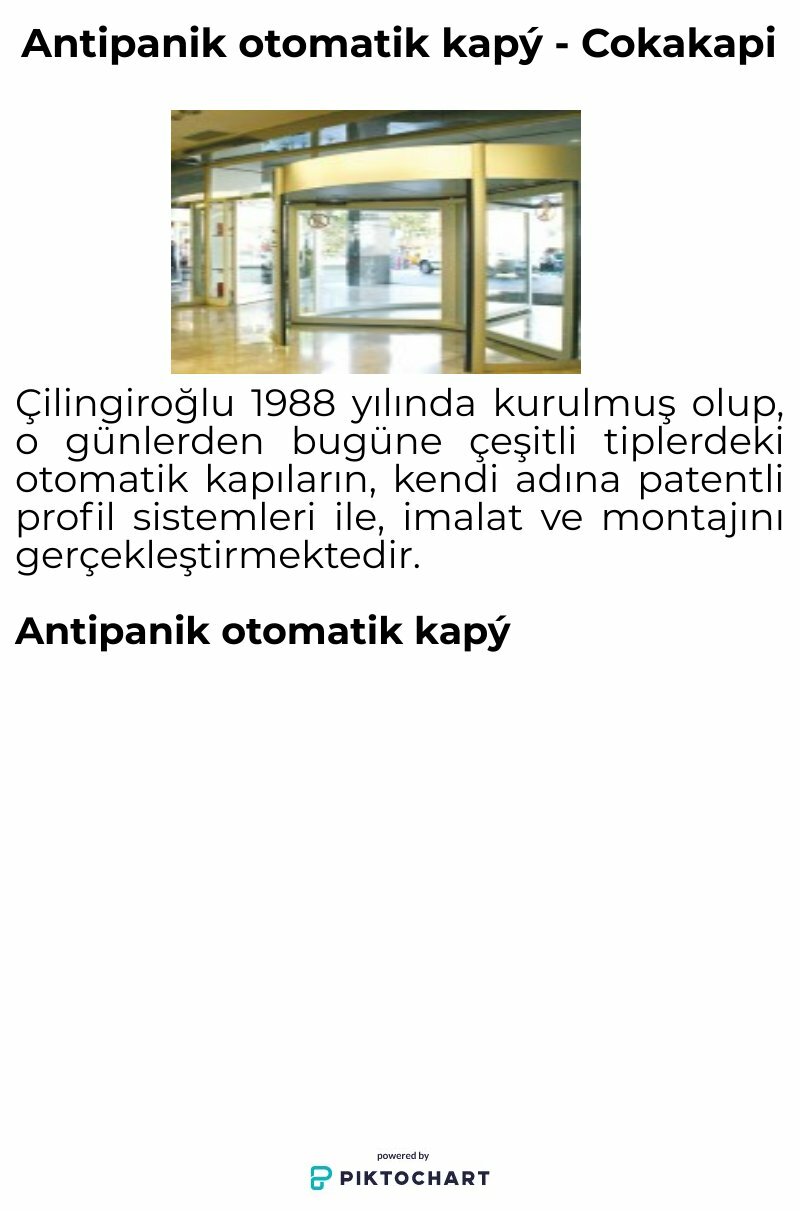 Antipanik otomatik kapý - Cokakapi

Çilingiroğlu 1988 yılında kurulmuş olup, o günlerden bugüne çeşitli tiplerdeki otomatik kapıların, kendi adına patentli profil sistemleri ile, imalat ve montajını gerçekleştirmektedir.

Antipanik otomatik kapý

powered by
PIKTOCHART