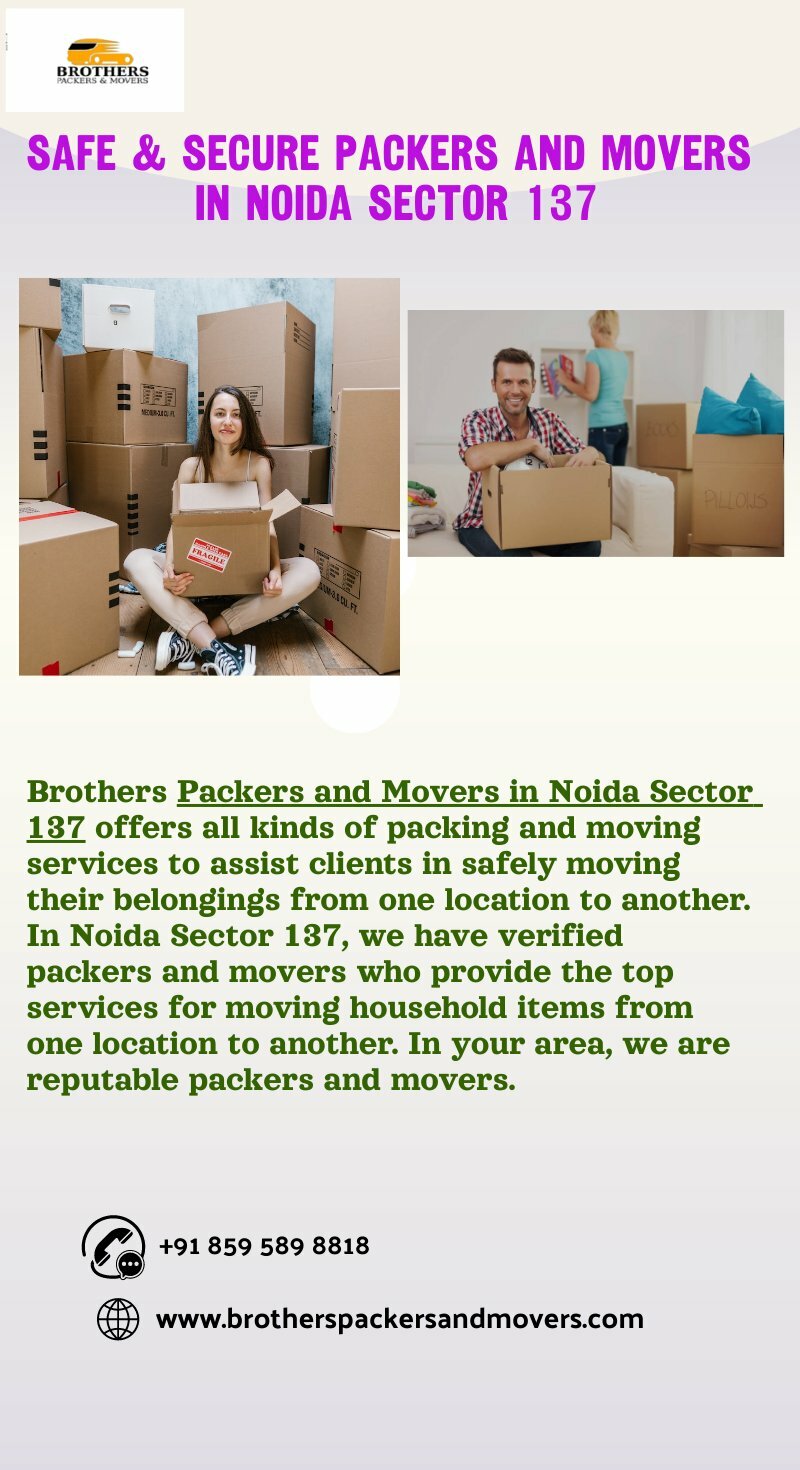 BROTHERS
PACKERS & MOVERS

SAFE & SECURE PACKERS AND MOVERS IN NOIDA SECTOR 137

FRAGILE

PILLOWS

Brothers Packers and Movers in Noida Sector 137 offers all kinds of packing and moving services to assist clients in safely moving their belongings from one location to another. In Noida Sector 137, we have verified packers and movers who provide the top services for moving household items from one location to another. In your area, we are reputable packers and movers.

+91 859 589 8818

www.brotherspackersandmovers.com