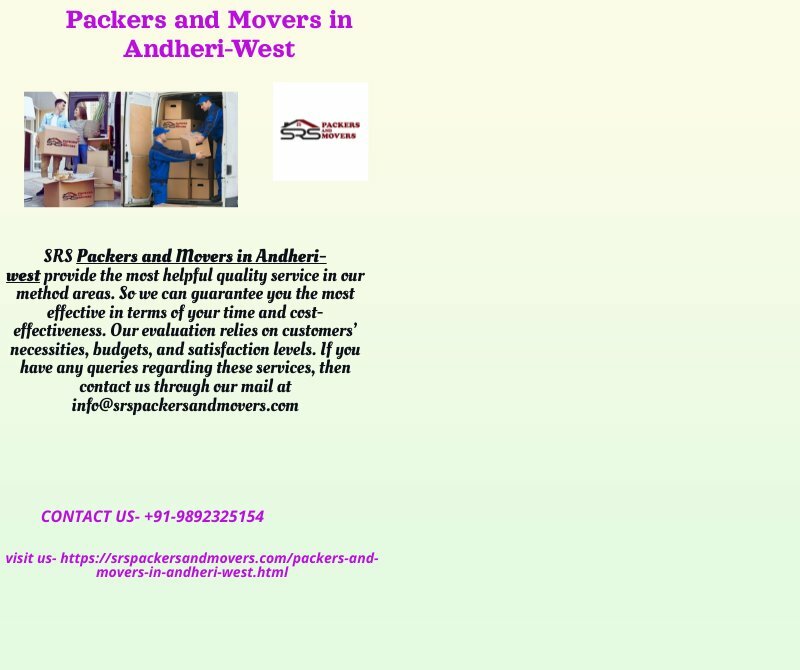 Packers and Movers in Andheri-West

SRS PACKERS AND MOVERS

SRS Packers and Movers in Andheri-west provide the most helpful quality service in our method areas. So we can guarantee you the most effective in terms of your time and cost-effectiveness. Our evaluation relies on customers' necessities, budgets, and satisfaction levels. If you have any queries regarding these services, then contact us through our mail at info@srspackersandmovers.com

CONTACT US- +91-9892325154

visit us- https://srspackersandmovers.com/packers-and-movers-in-andheri-west.html