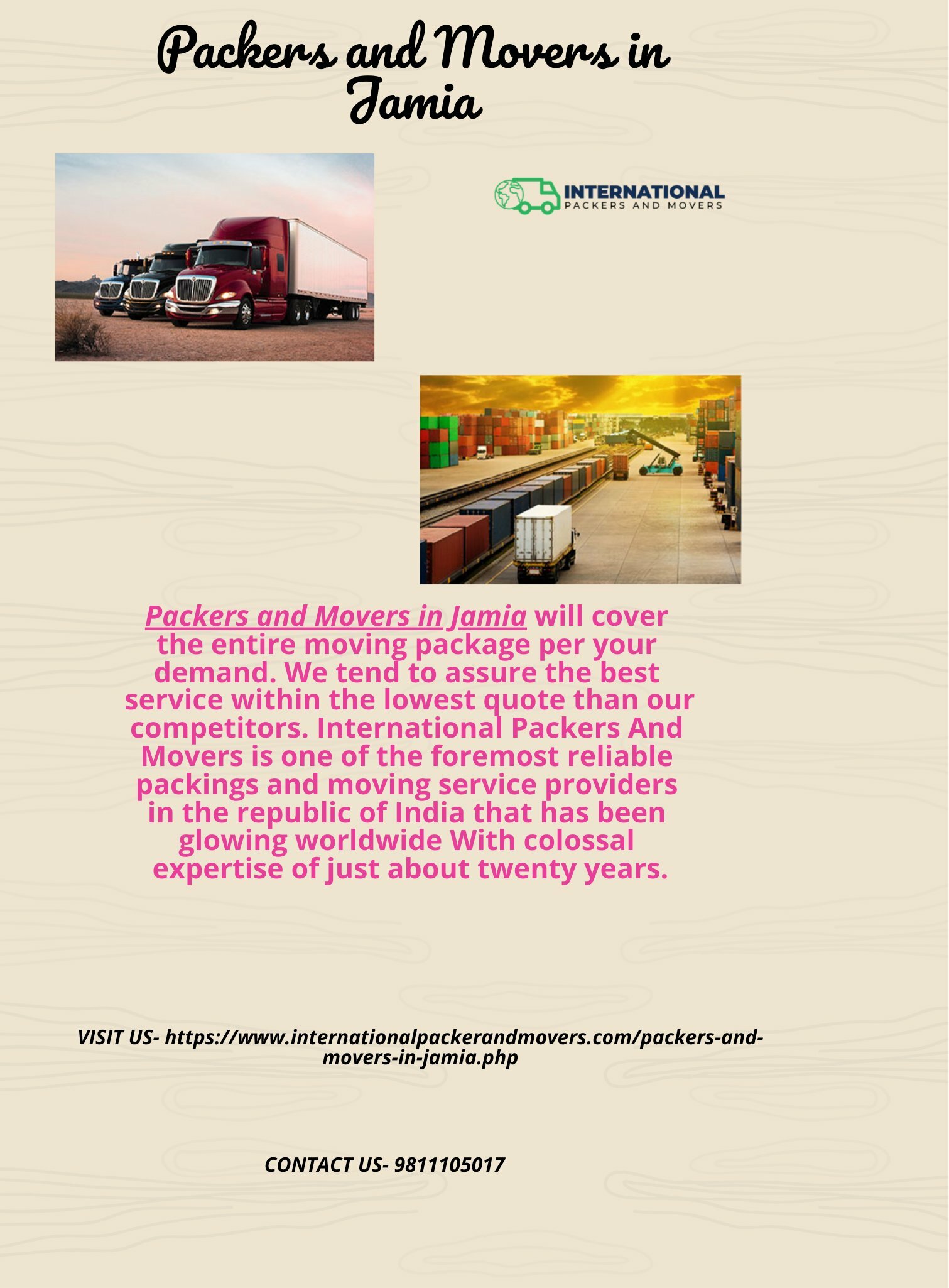 Packers and Movers in Jamia

INTERNATIONAL
PACKERS AND MOVERS

Packers and Movers in Jamia will cover the entire moving package per your demand. We tend to assure the best service within the lowest quote than our competitors. International Packers And Movers is one of the foremost reliable packings and moving service providers in the republic of India that has been glowing worldwide With colossal expertise of just about twenty years.

VISIT US- https://www.internationalpackerandmovers.com/packers-and-movers-in-jamia.php

CONTACT US- 9811105017